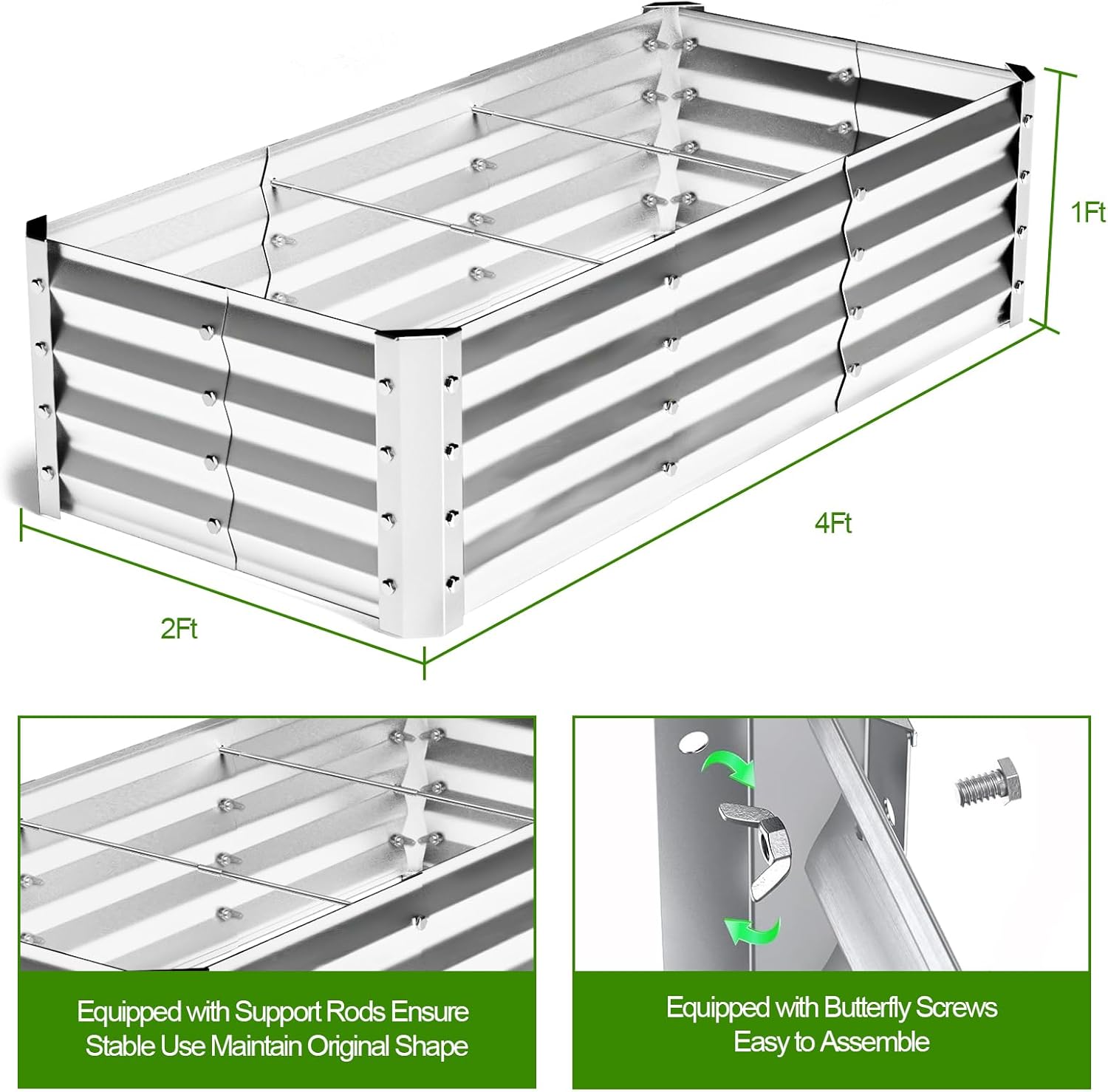 1Ft

4Ft

2Ft

Equipped with Support Rods Ensure Stable Use Maintain Original Shape

Equipped with Butterfly Screws Easy to Assemble