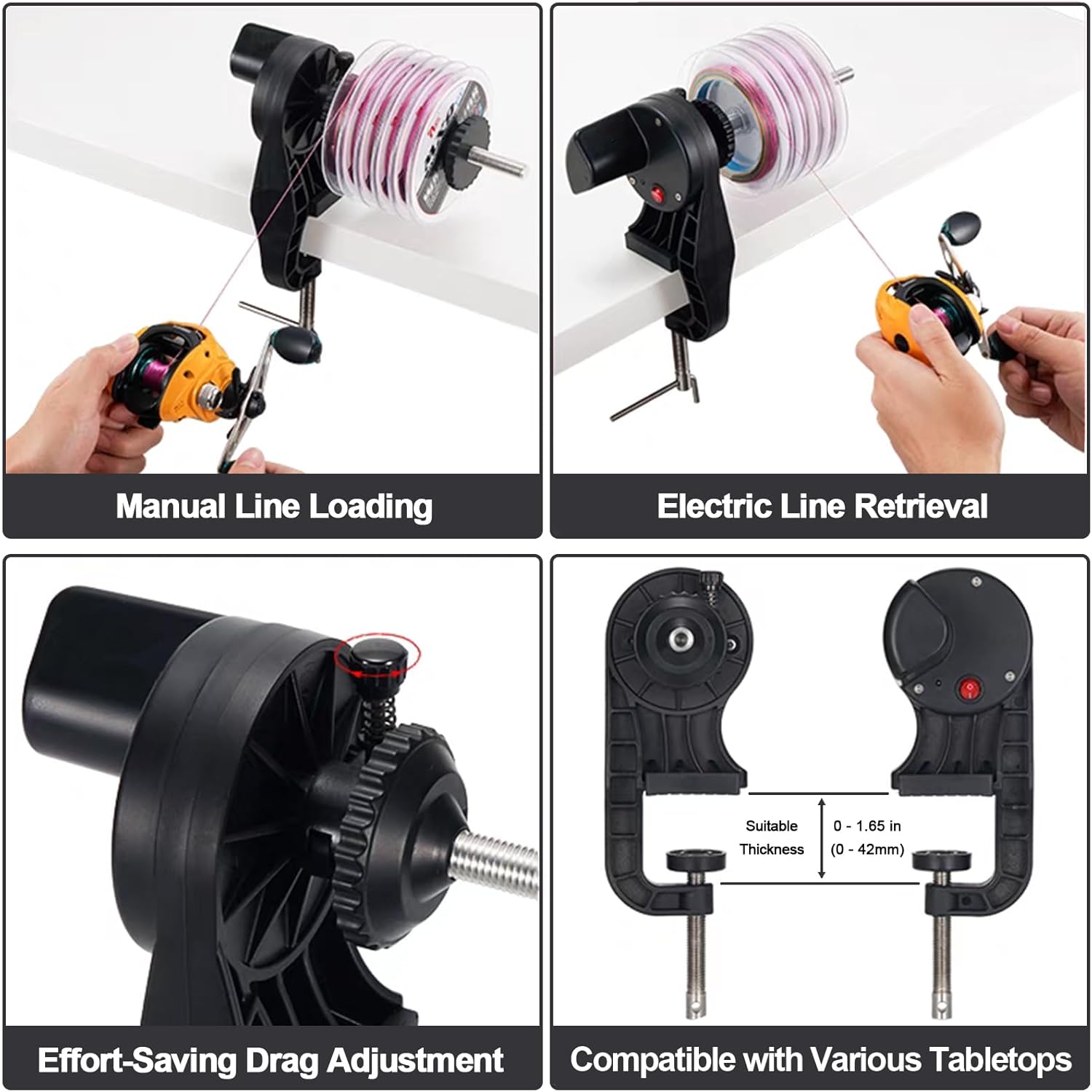 Manual Line Loading

Electric Line Retrieval

Effort-Saving Drag Adjustment

Suitable Thickness

0 - 1.65 in (0 - 42mm)

Compatible with Various Tabletops