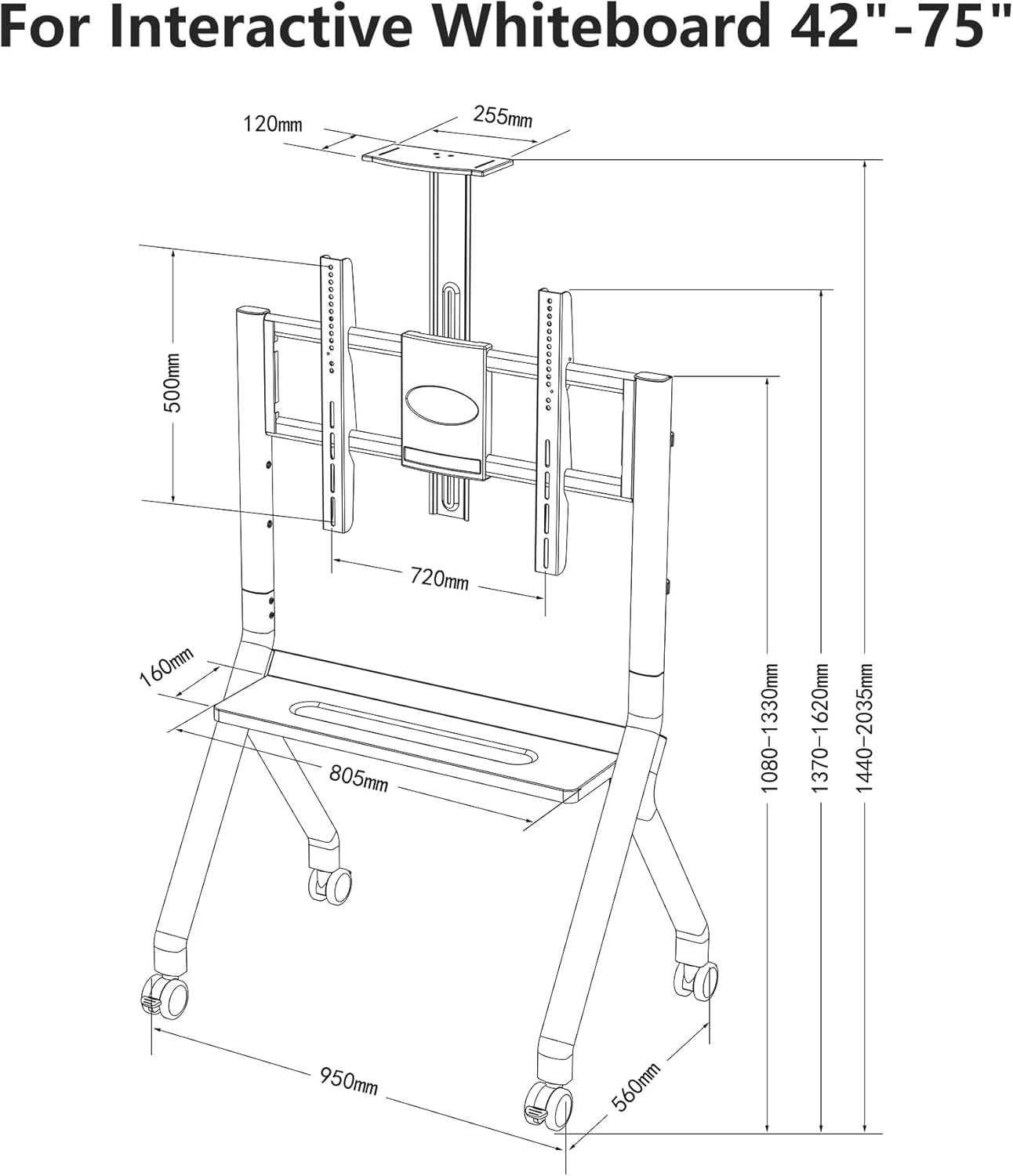 For Interactive Whiteboard 42"-75"

120mm
255mm
500mm
720mm
160mm
805mm
1080-1330mm
1370-1620mm
1440-2035mm
950mm
560mm