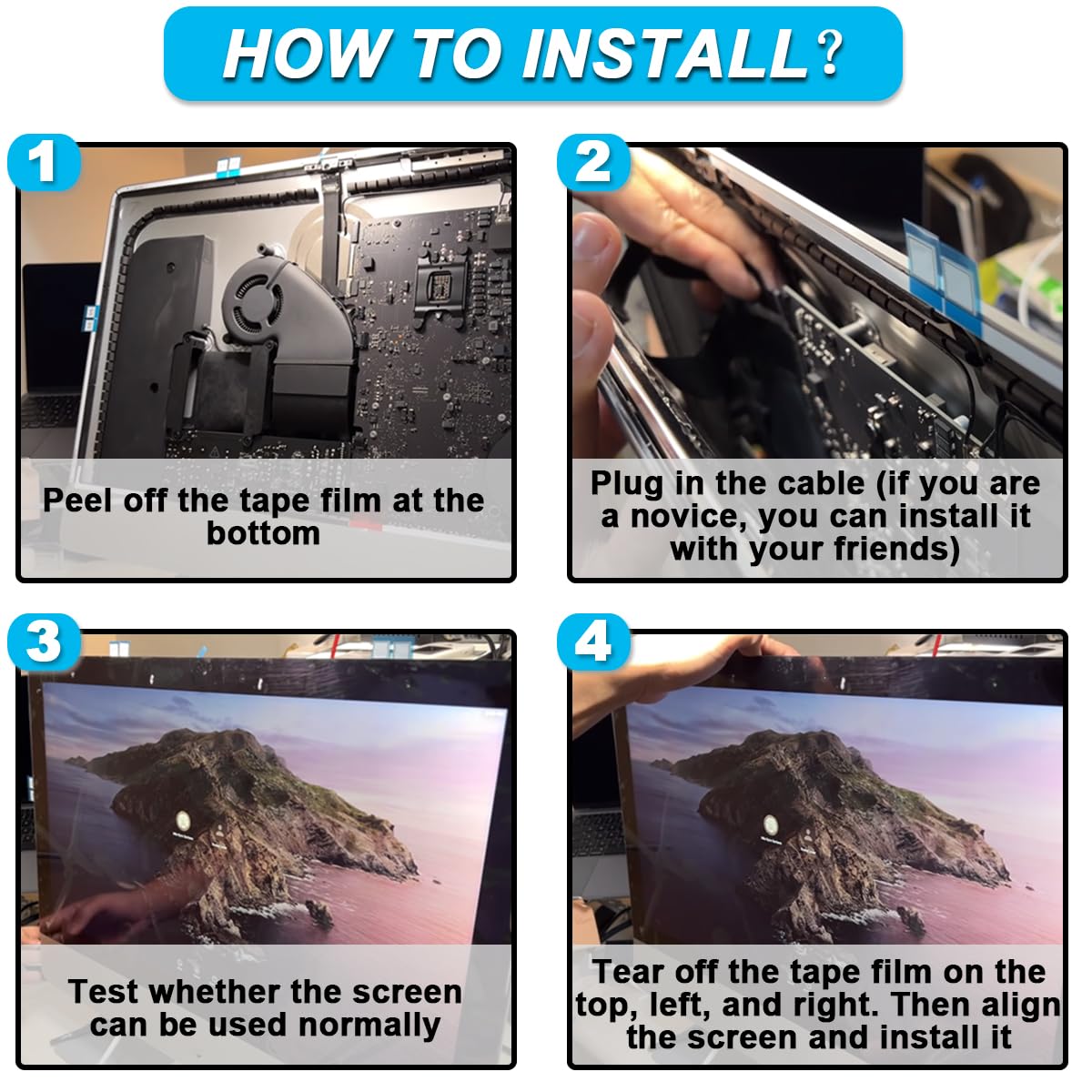 HOW TO INSTALL?

1

Peel off the tape film at the bottom

2

Plug in the cable (if you are a novice, you can install it with your friends)

3

Test whether the screen can be used normally

4

Tear off the tape film on the top, left, and right. Then align the screen and install it