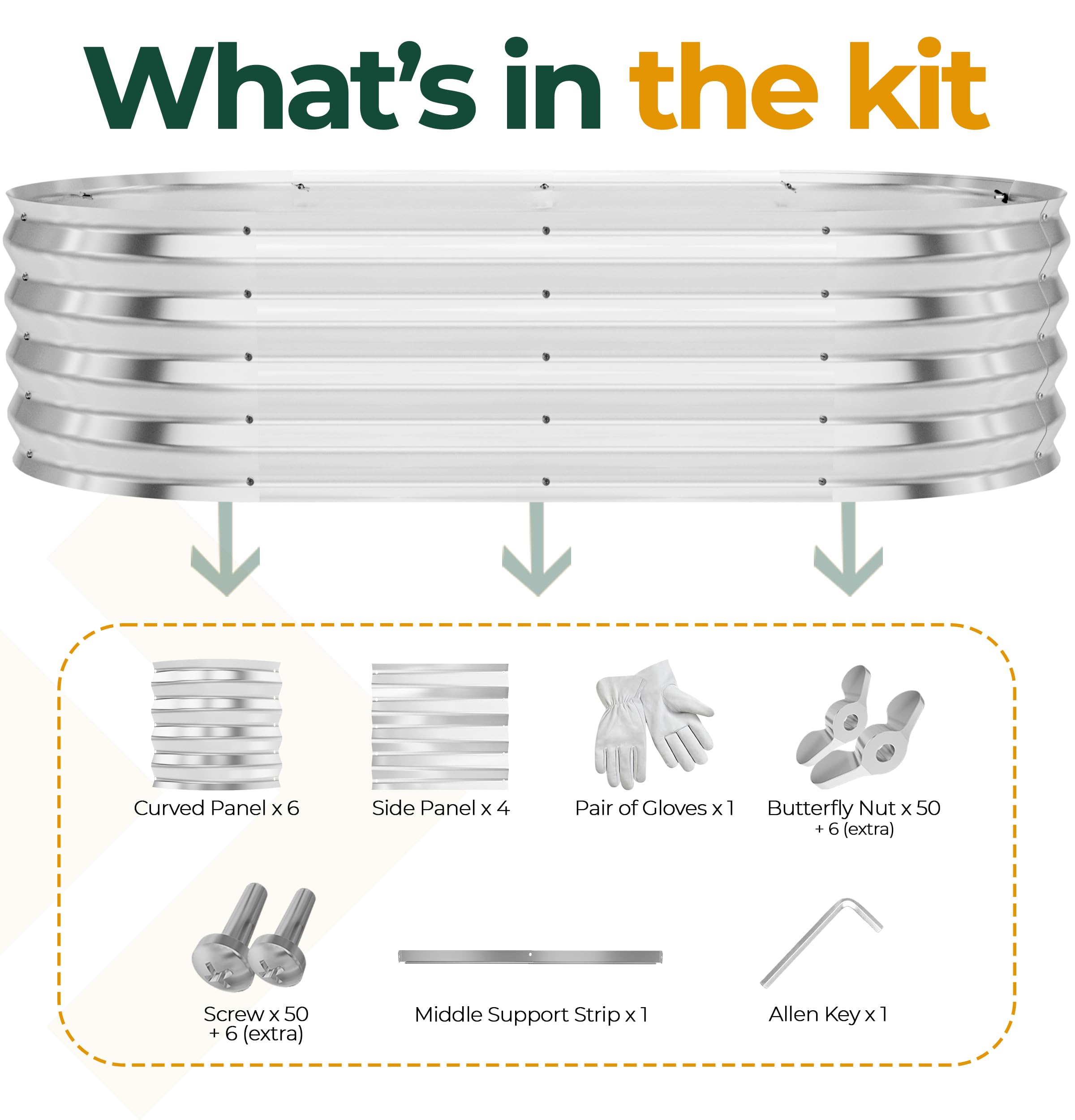 What's in the kit

Curved Panel x 6

Side Panel x 4

Pair of Gloves x 1

Butterfly Nut x 50
+ 6 (extra)

Screw x 50
+ 6 (extra)

Middle Support Strip x 1

Allen Key x 1