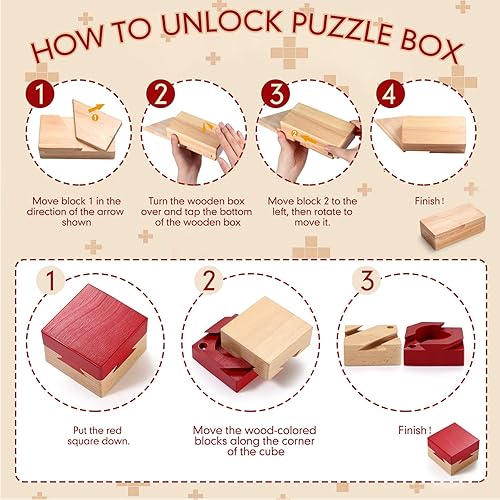 HOW TO UNLOCK PUZZLE BOX

1

①

Move block 1 in the direction of the arrow shown

2

Turn the wooden box over and tap the bottom of the wooden box

3

②

Move block 2 to the left, then rotate to move it.

4

Finish !

1

Put the red square down.

2

Move the wood-colored blocks along the corner of the cube

3

Finish !