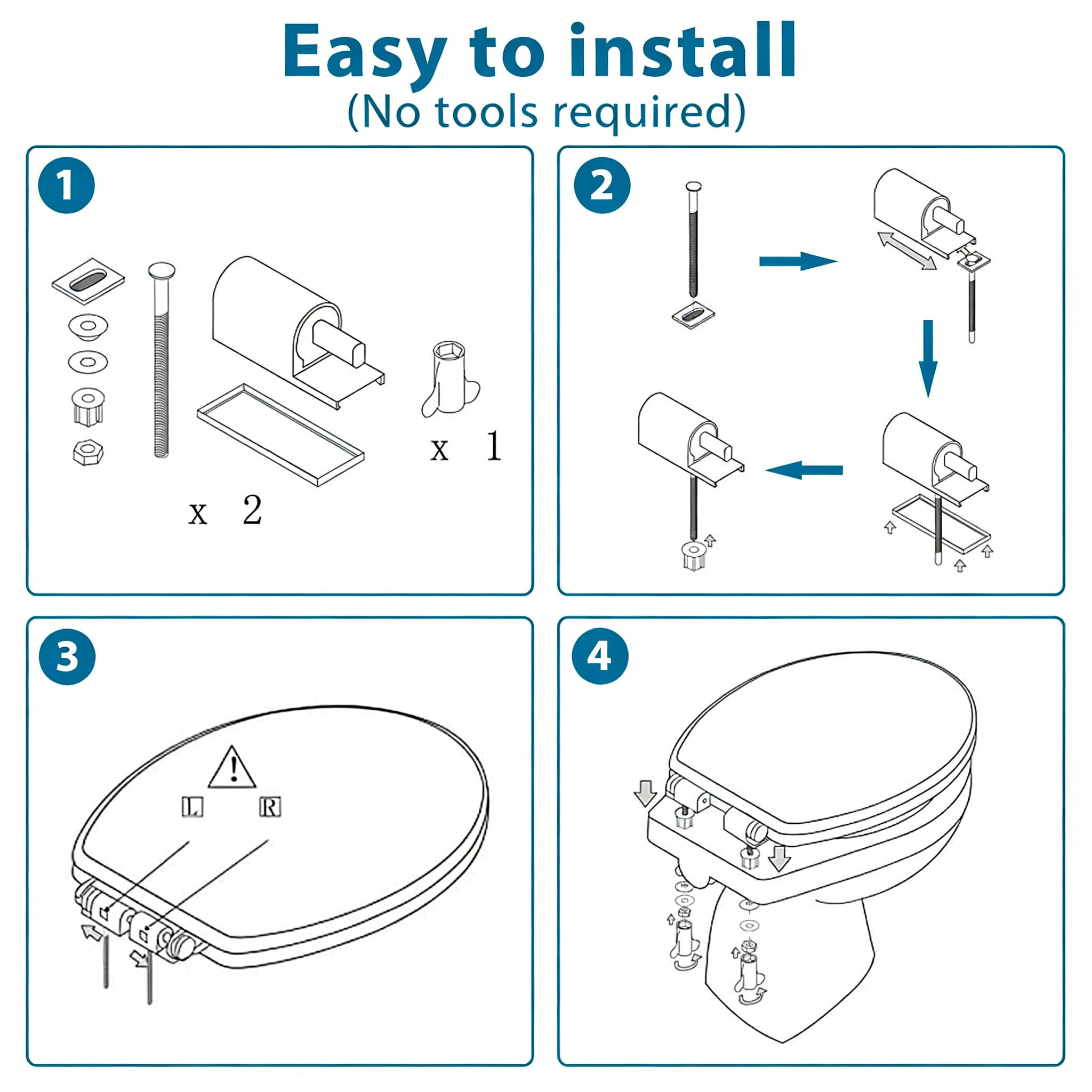 Easy to install
(No tools required)

1

x 2

x 1

2

3

L R

4