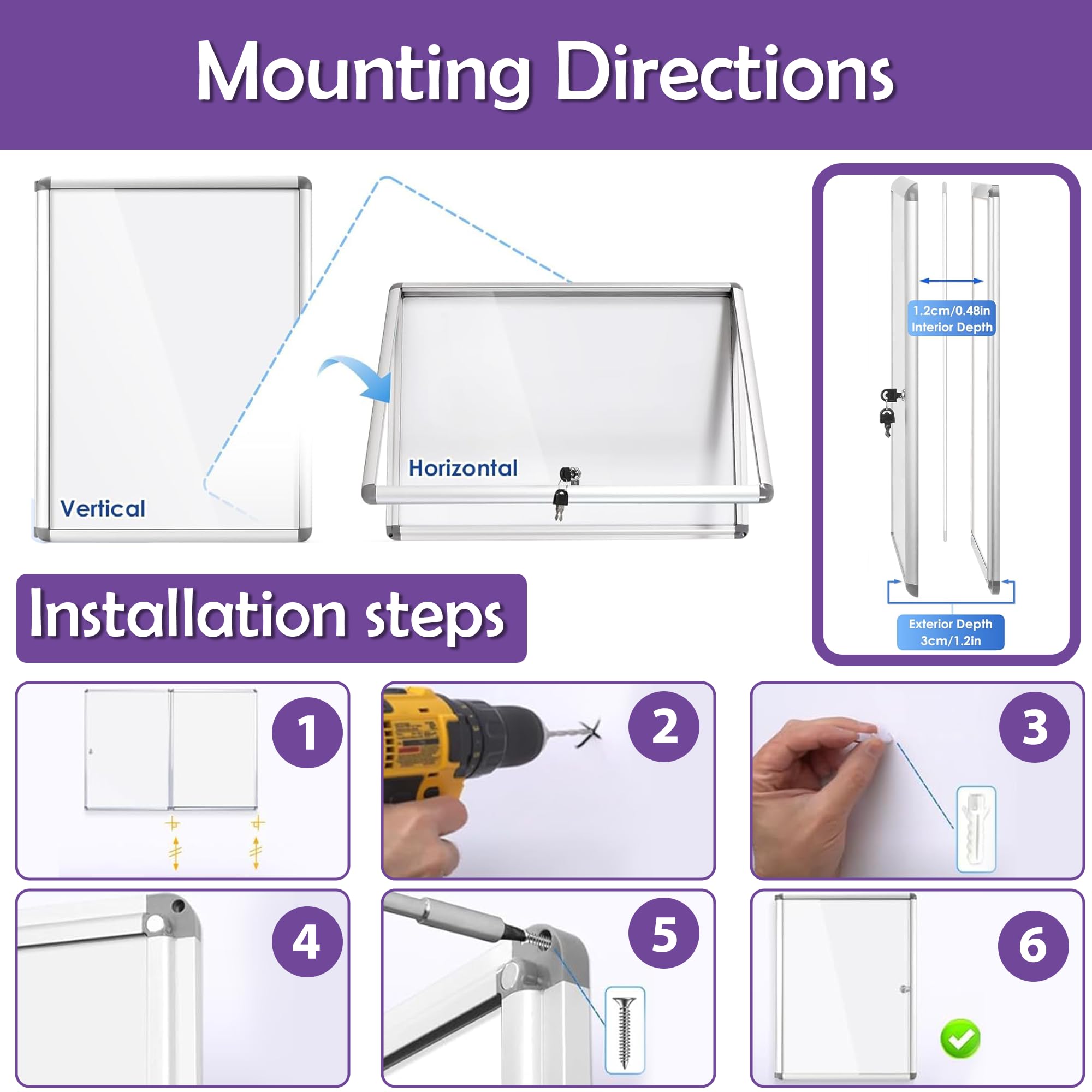 Mounting Directions

Vertical

Horizontal

1.2cm/0.48in
Interior Depth

Exterior Depth
3cm/1.2in

Installation steps

1

2

3

4

5

6