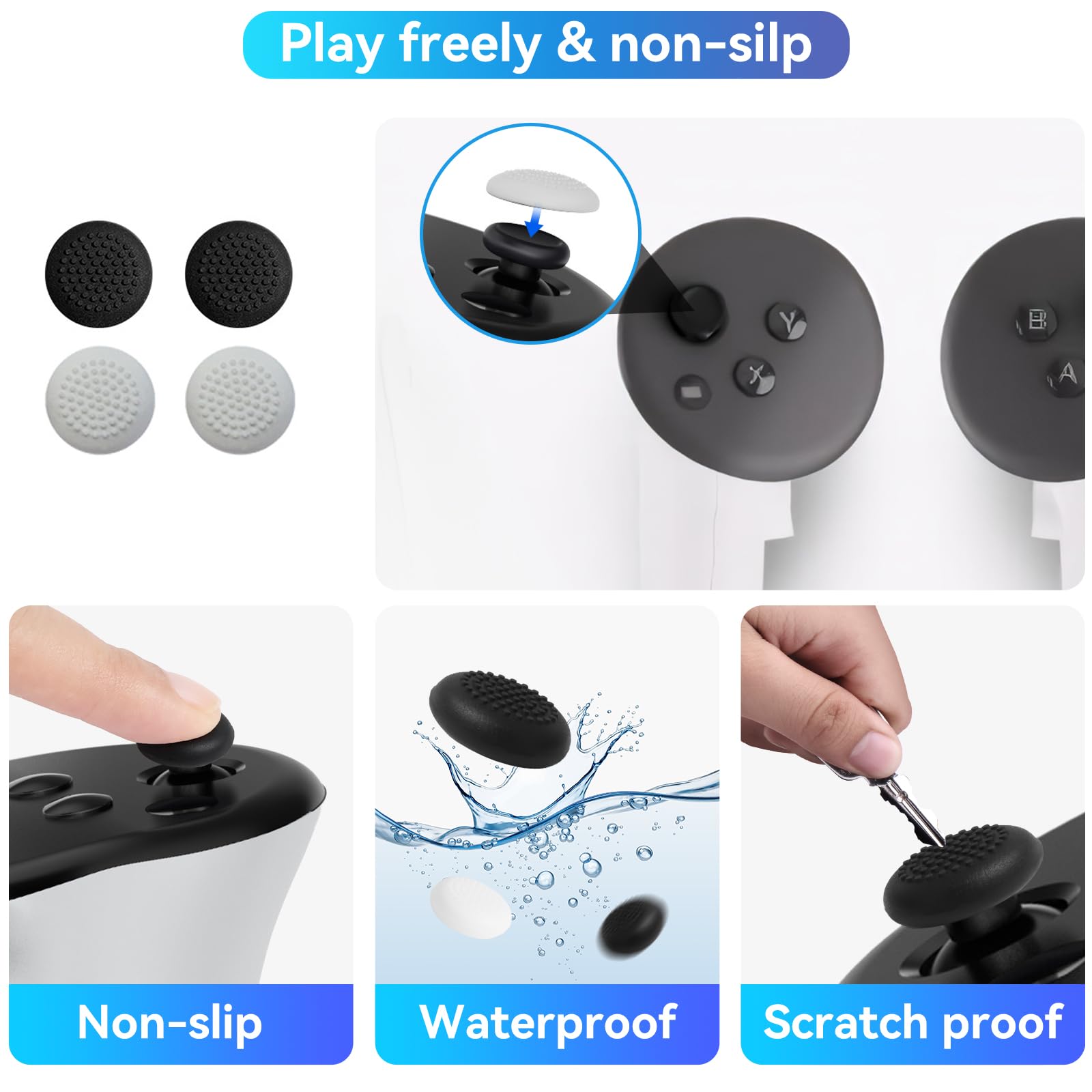 Play freely & non-silp

Y
X
B
A

Non-slip

Waterproof

Scratch proof