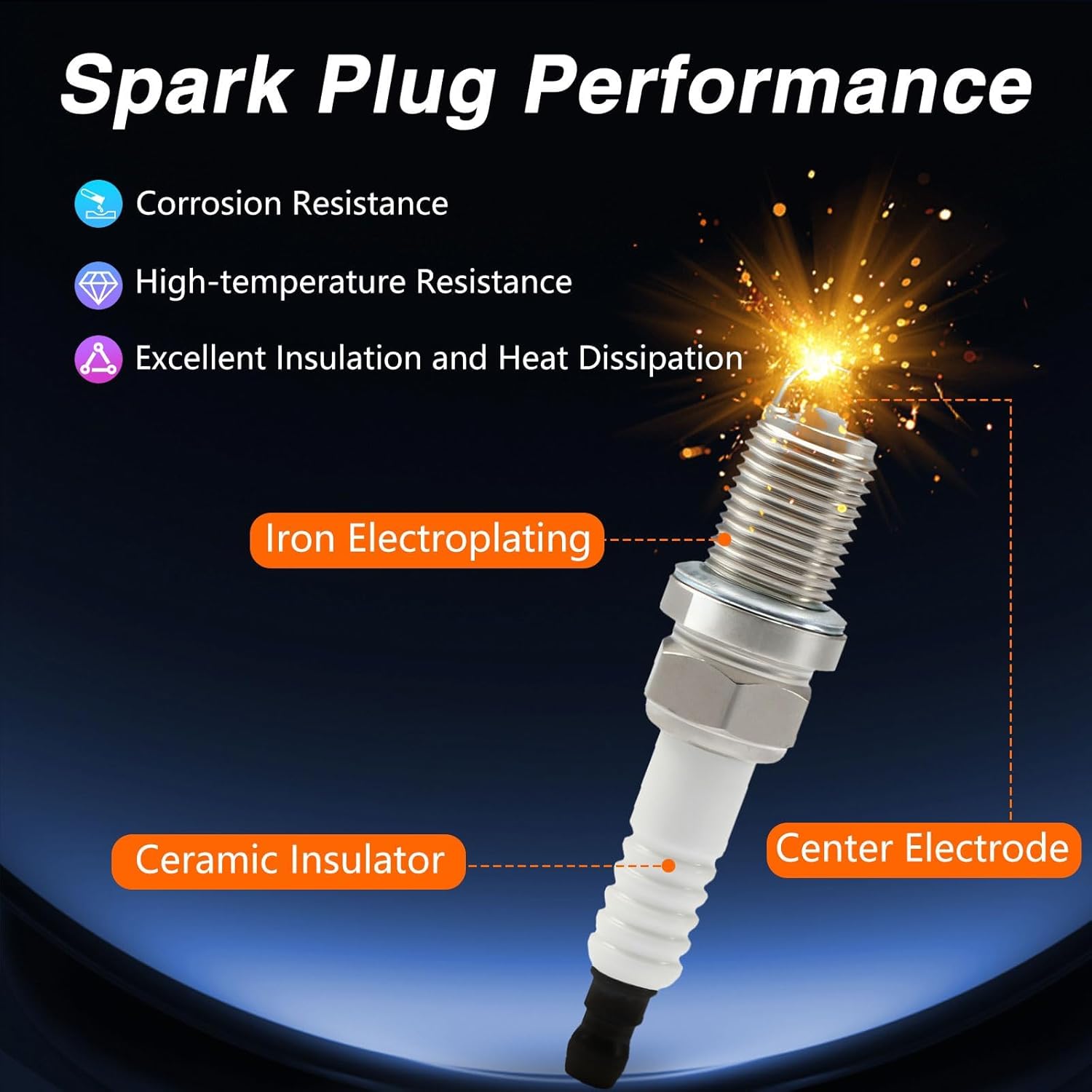 Spark Plug Performance

Corrosion Resistance

High-temperature Resistance

Excellent Insulation and Heat Dissipation

Iron Electroplating

Ceramic Insulator

Center Electrode