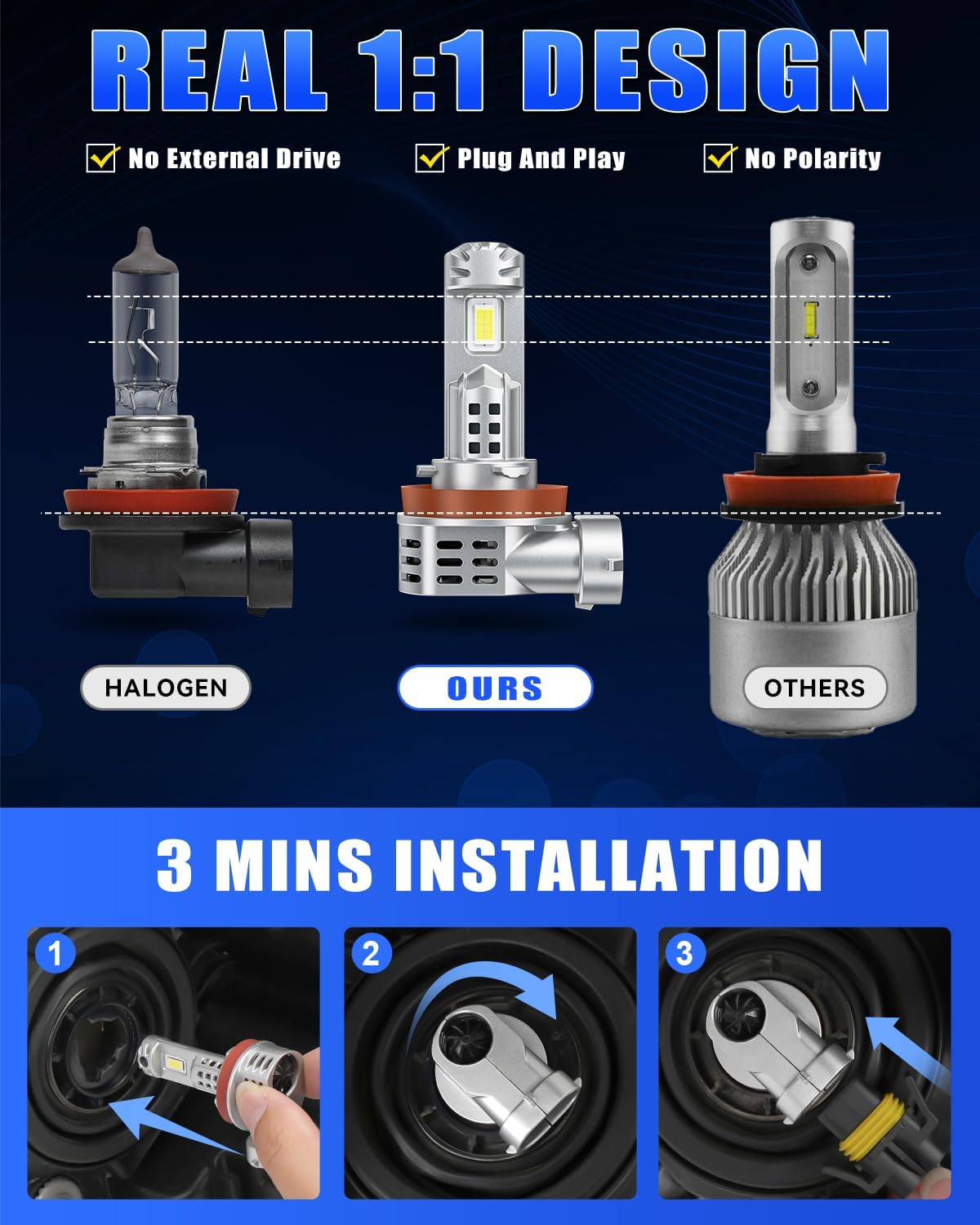 REAL 1:1 DESIGN

No External Drive

Plug And Play

No Polarity

HALOGEN

OURS

OTHERS

3 MINS INSTALLATION

1

2

3