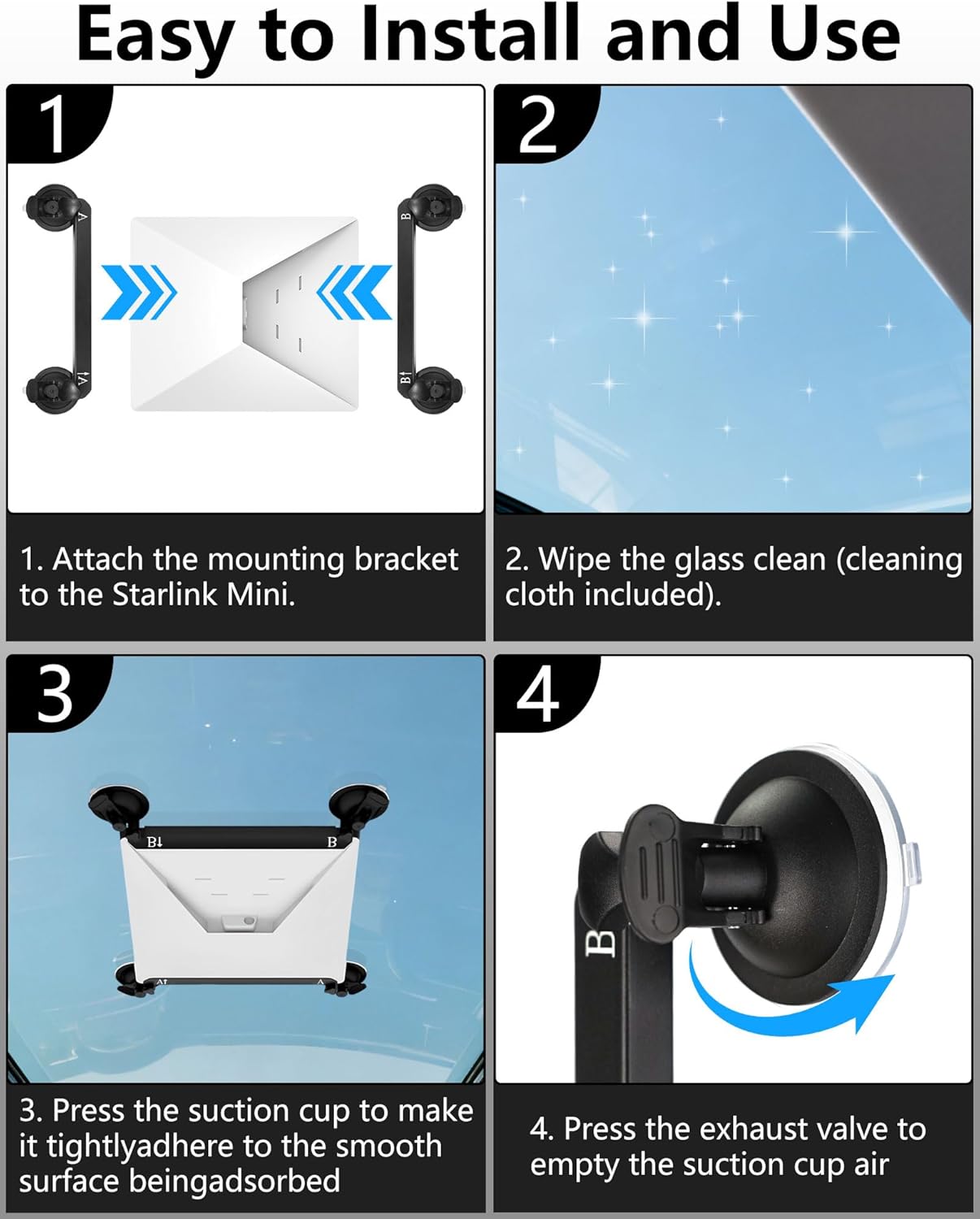 Easy to Install and Use

1

A

A↑

B

B↑

1. Attach the mounting bracket to the Starlink Mini.

2

2. Wipe the glass clean (cleaning cloth included).

3

B↓

B

A↑

A

3. Press the suction cup to make it tightlyadhere to the smooth surface beingadsorbed

4

B

4. Press the exhaust valve to empty the suction cup air