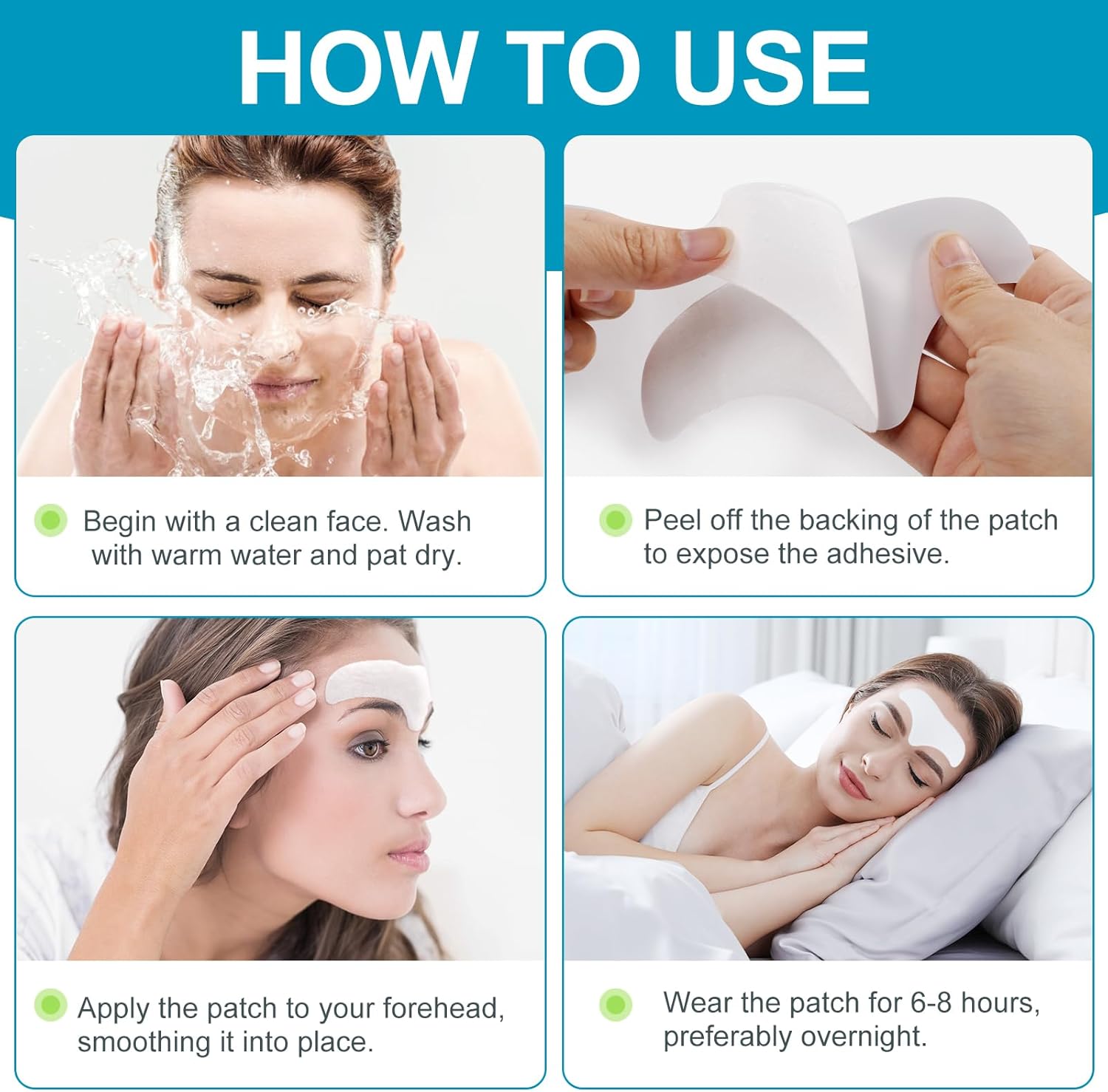 HOW TO USE

Begin with a clean face. Wash with warm water and pat dry.

Peel off the backing of the patch to expose the adhesive.

Apply the patch to your forehead, smoothing it into place.

Wear the patch for 6-8 hours, preferably overnight.