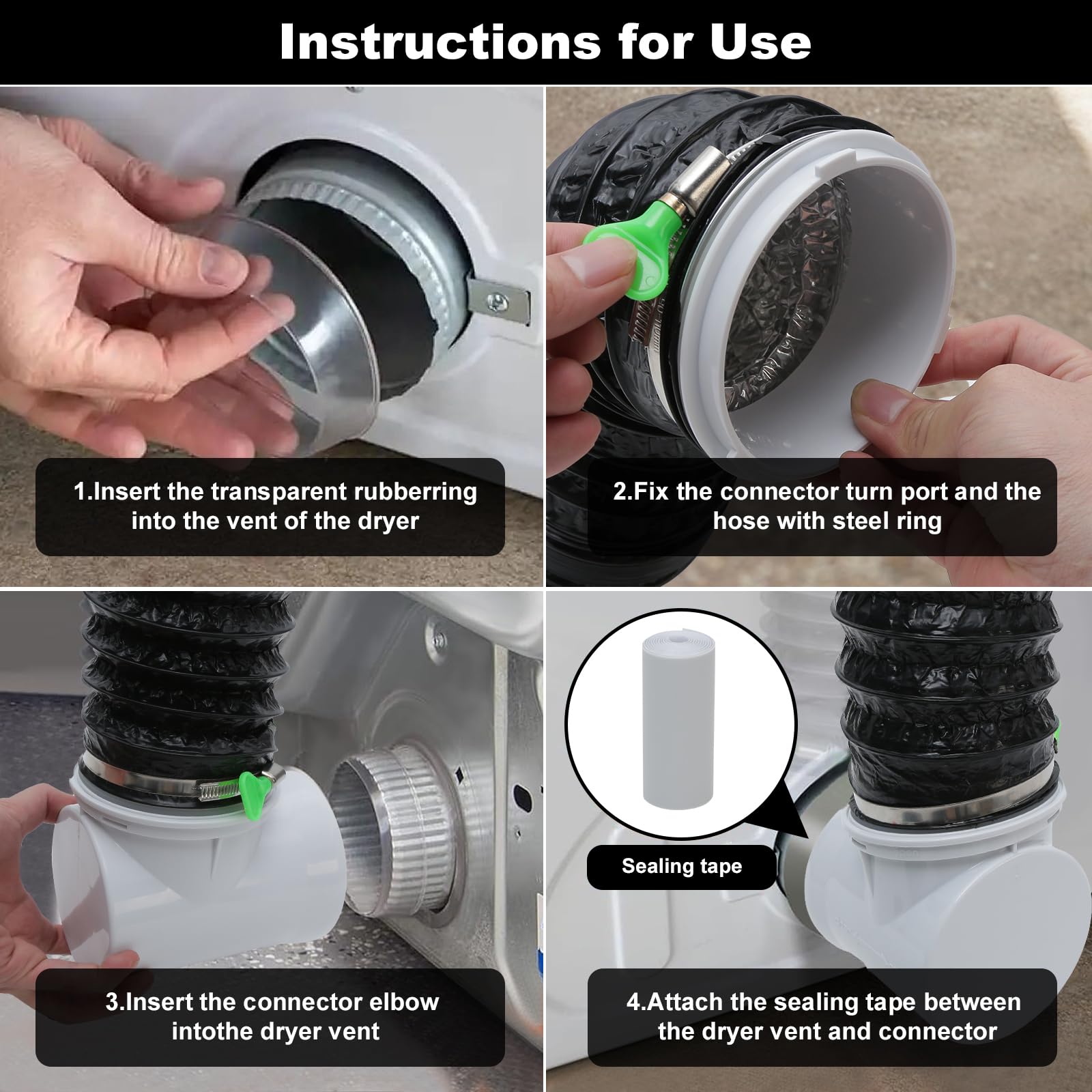 Instructions for Use

1.Insert the transparent rubberring into the vent of the dryer

2.Fix the connector turn port and the hose with steel ring

3.Insert the connector elbow intothe dryer vent

Sealing tape

4.Attach the sealing tape between the dryer vent and connector