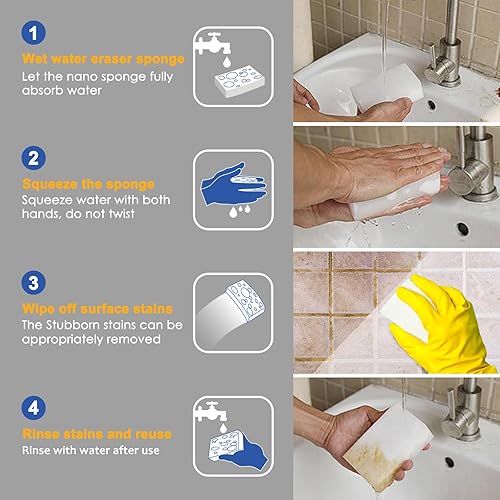 1

Wet water eraser sponge
Let the nano sponge fully absorb water

2

Squeeze the sponge
Squeeze water with both hands, do not twist

3

Wipe off surface stains
The Stubborn stains can be appropriately removed

4

Rinse stains and reuse
Rinse with water after use