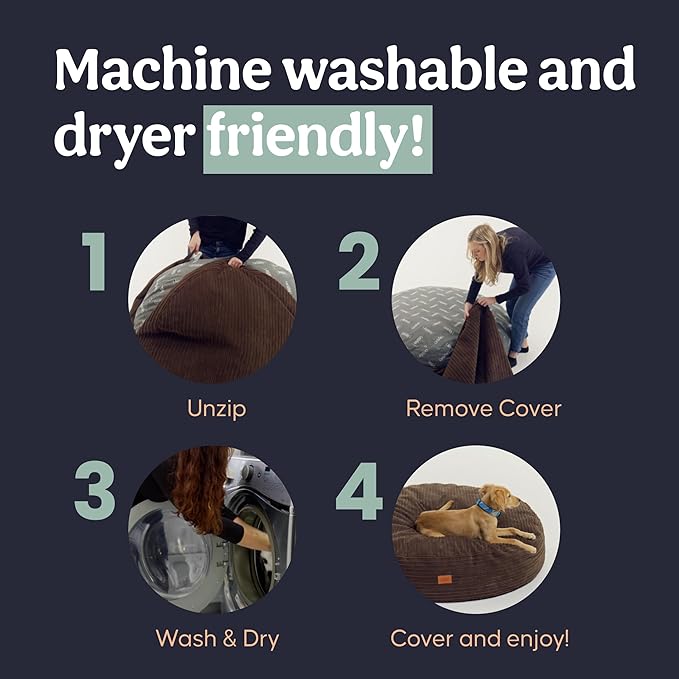 Machine washable and dryer friendly!

1

Unzip

2

Remove Cover

3

Wash & Dry

4

Cover and enjoy!