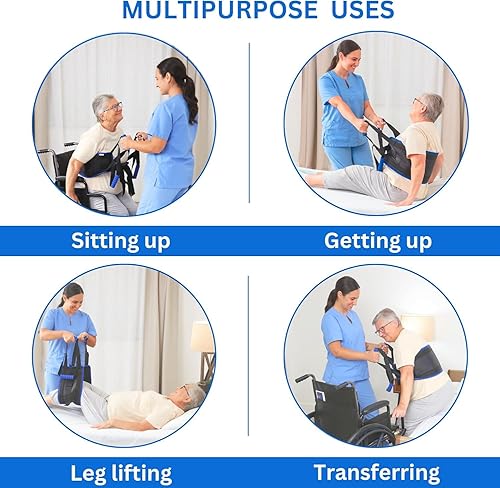 MULTIPURPOSE USES

Sitting up

Getting up

Leg lifting

Transferring