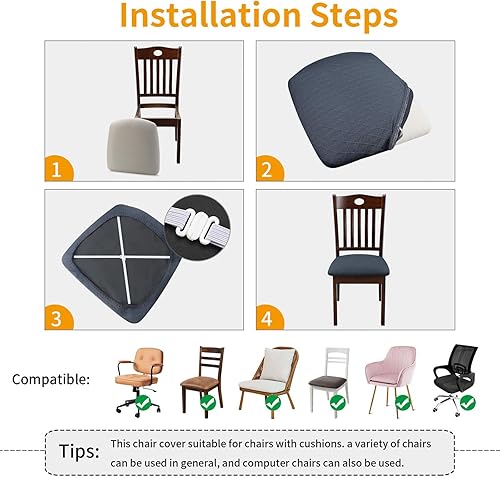 Installation Steps

1

2

3

4

Compatible:

Tips: This chair cover suitable for chairs with cushions. a variety of chairs can be used in general, and computer chairs can also be used.