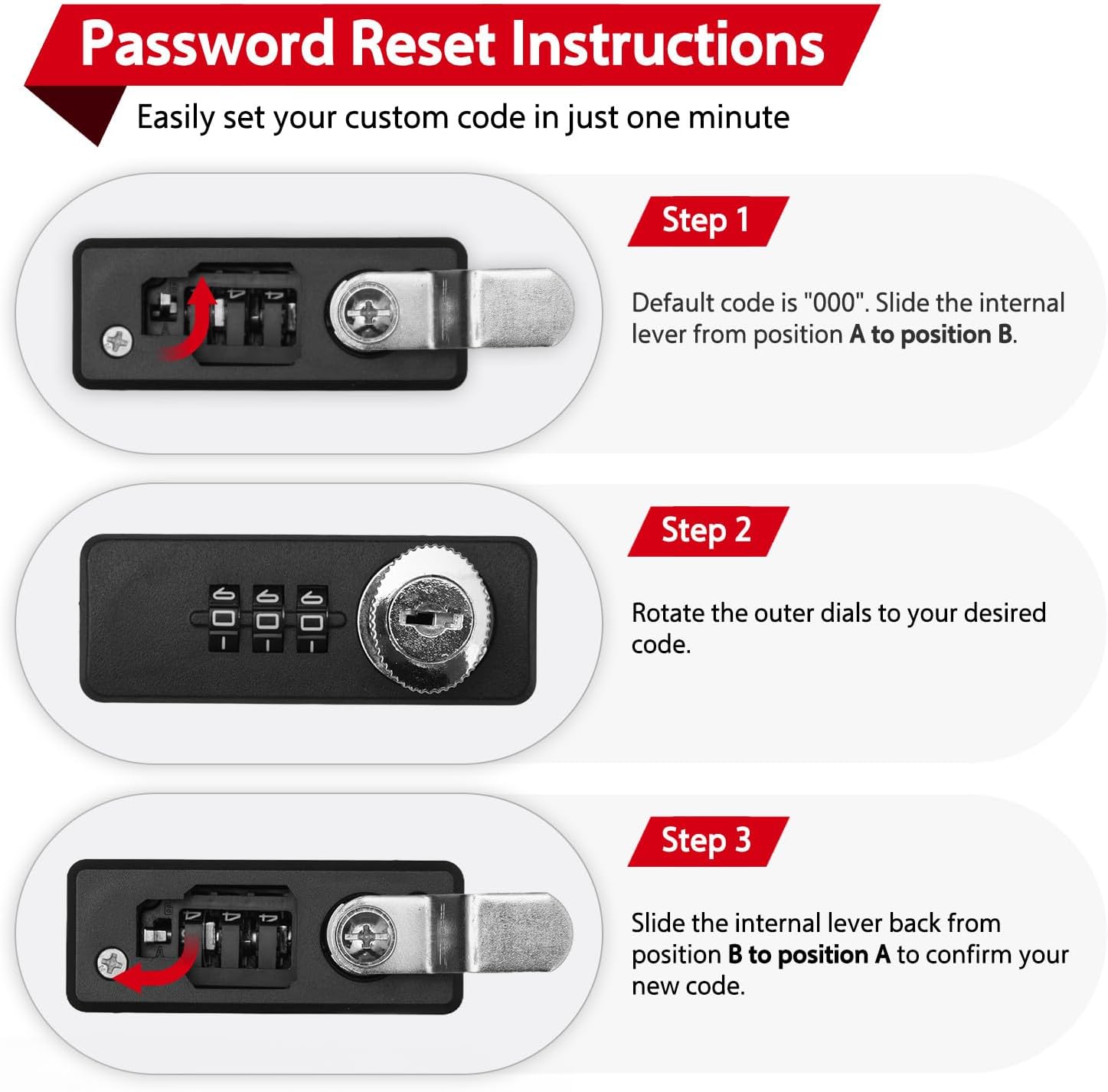 Password Reset Instructions

Easily set your custom code in just one minute

Step 1

Default code is "000". Slide the internal lever from position A to position B.

Step 2

Rotate the outer dials to your desired code.

Step 3

Slide the internal lever back from position B to position A to confirm your new code.