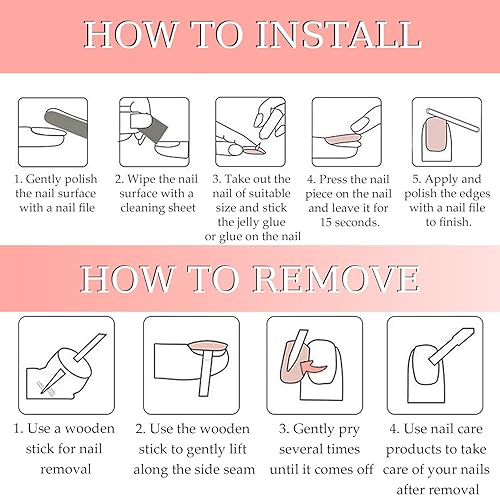 HOW TO INSTALL

1. Gently polish the nail surface with a nail file

2. Wipe the nail surface with a cleaning sheet

3. Take out the nail of suitable size and stick the jelly glue or glue on the nail

4. Press the nail piece on the nail and leave it for 15 seconds.

5. Apply and polish the edges with a nail file to finish.

HOW TO REMOVE

1. Use a wooden stick for nail removal

2. Use the wooden stick to gently lift along the side seam

3. Gently pry several times until it comes off

4. Use nail care products to take care of your nails after removal