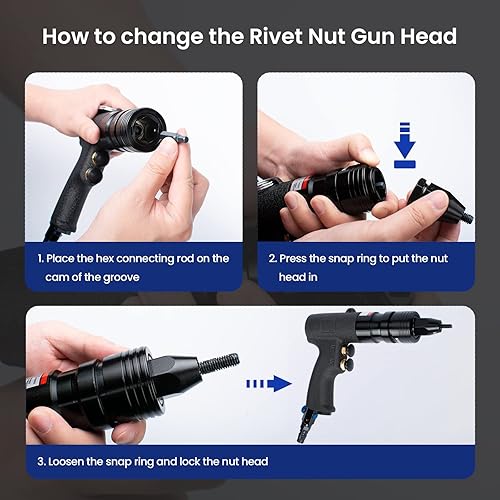 How to change the Rivet Nut Gun Head

1. Place the hex connecting rod on the cam of the groove

2. Press the snap ring to put the nut head in

3. Loosen the snap ring and lock the nut head