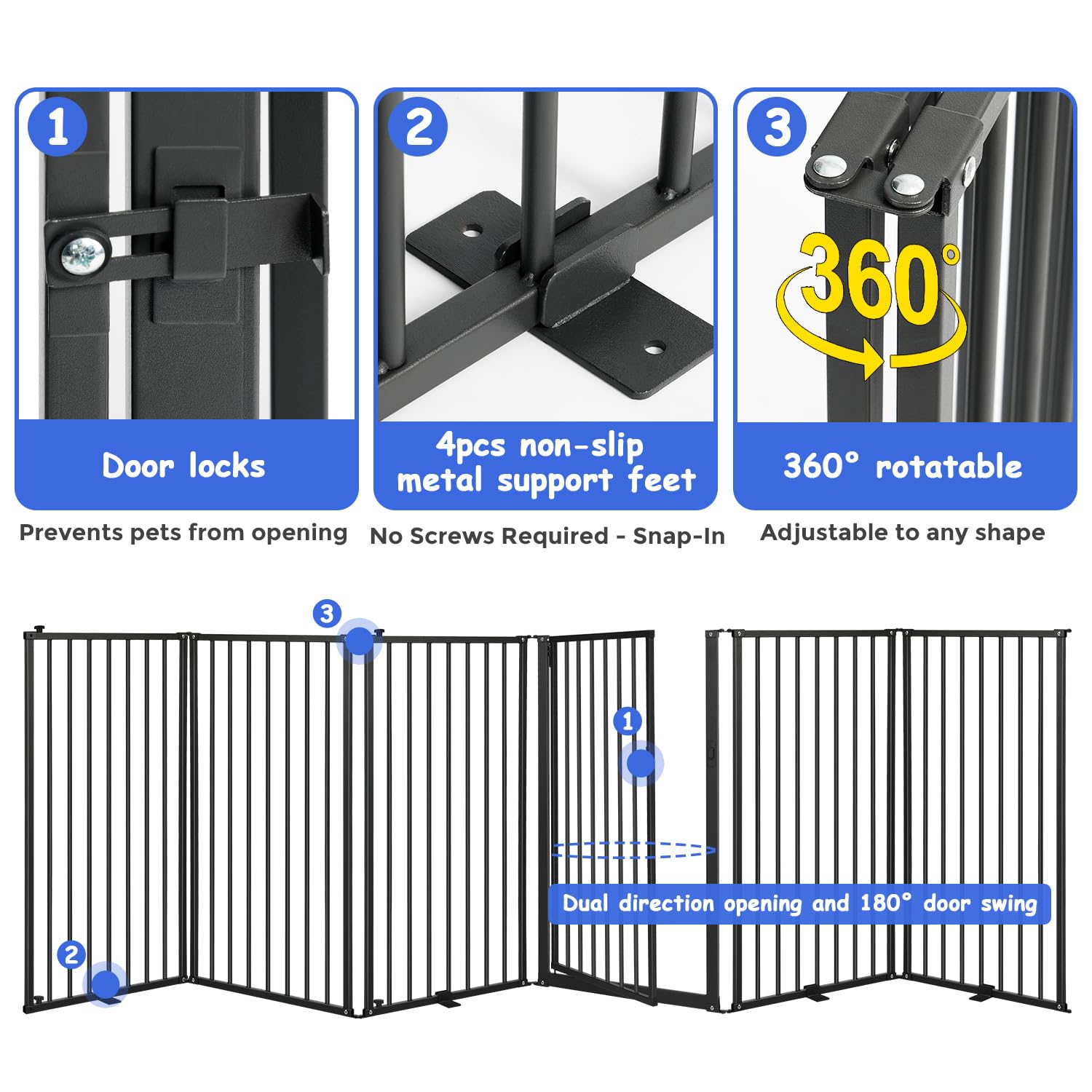 1

Door locks

Prevents pets from opening

2

4pcs non-slip metal support feet

No Screws Required - Snap-In

3

360°

360° rotatable

Adjustable to any shape

3

1

Dual direction opening and 180° door swing

2