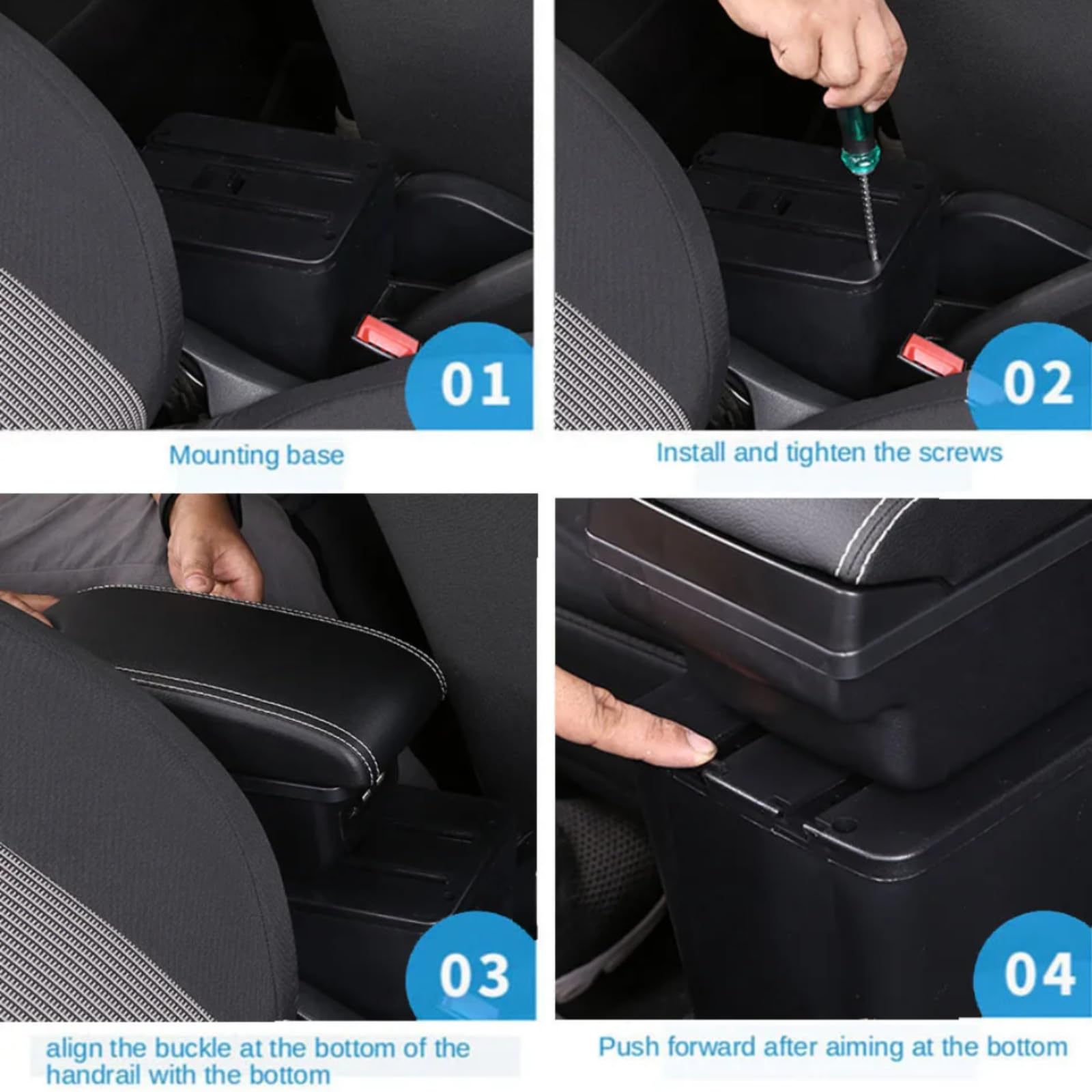 01

Mounting base

02

Install and tighten the screws

03

align the buckle at the bottom of the handrail with the bottom

04

Push forward after aiming at the bottom