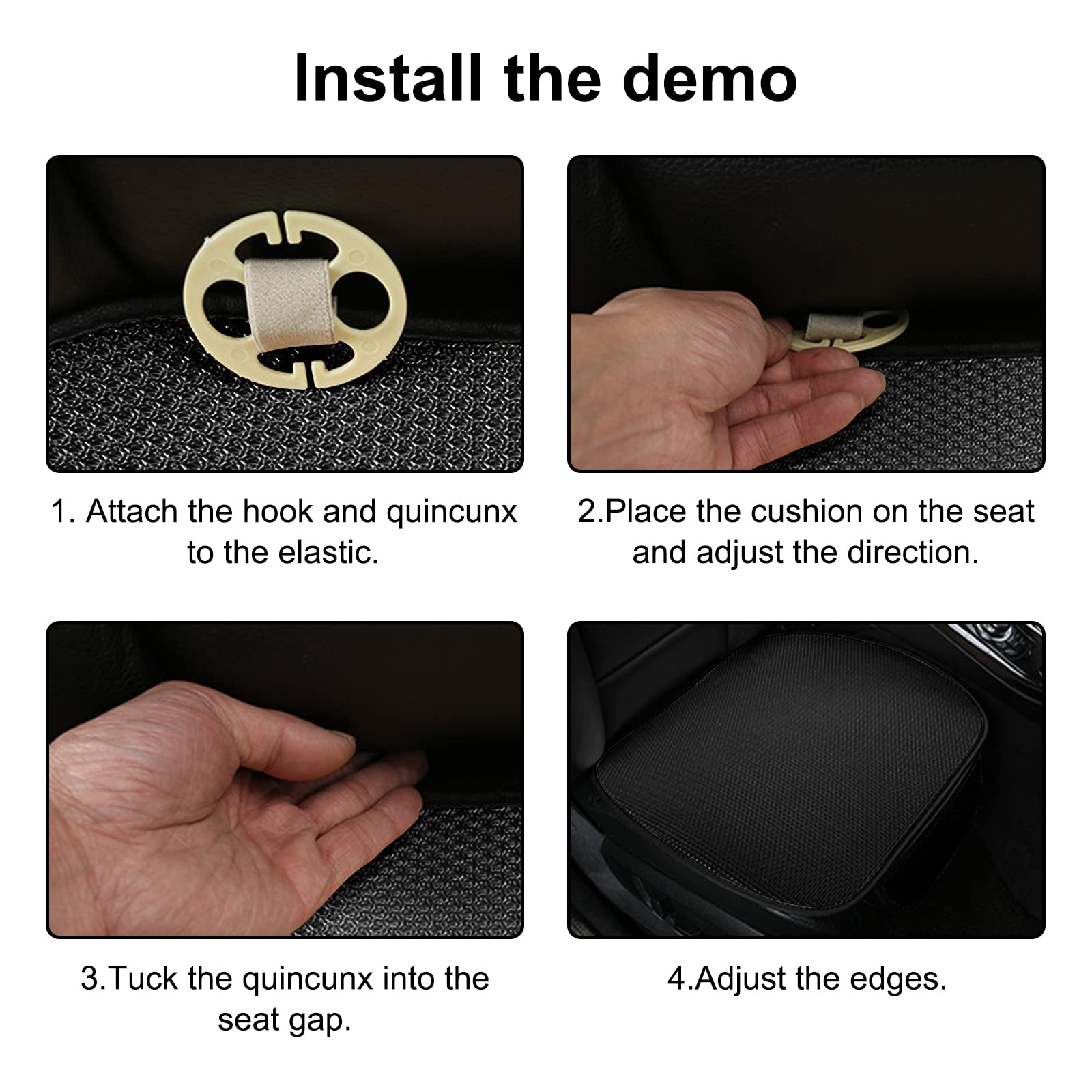 Install the demo

1. Attach the hook and quincunx to the elastic.

2.Place the cushion on the seat and adjust the direction.

3.Tuck the quincunx into the seat gap.

4.Adjust the edges.