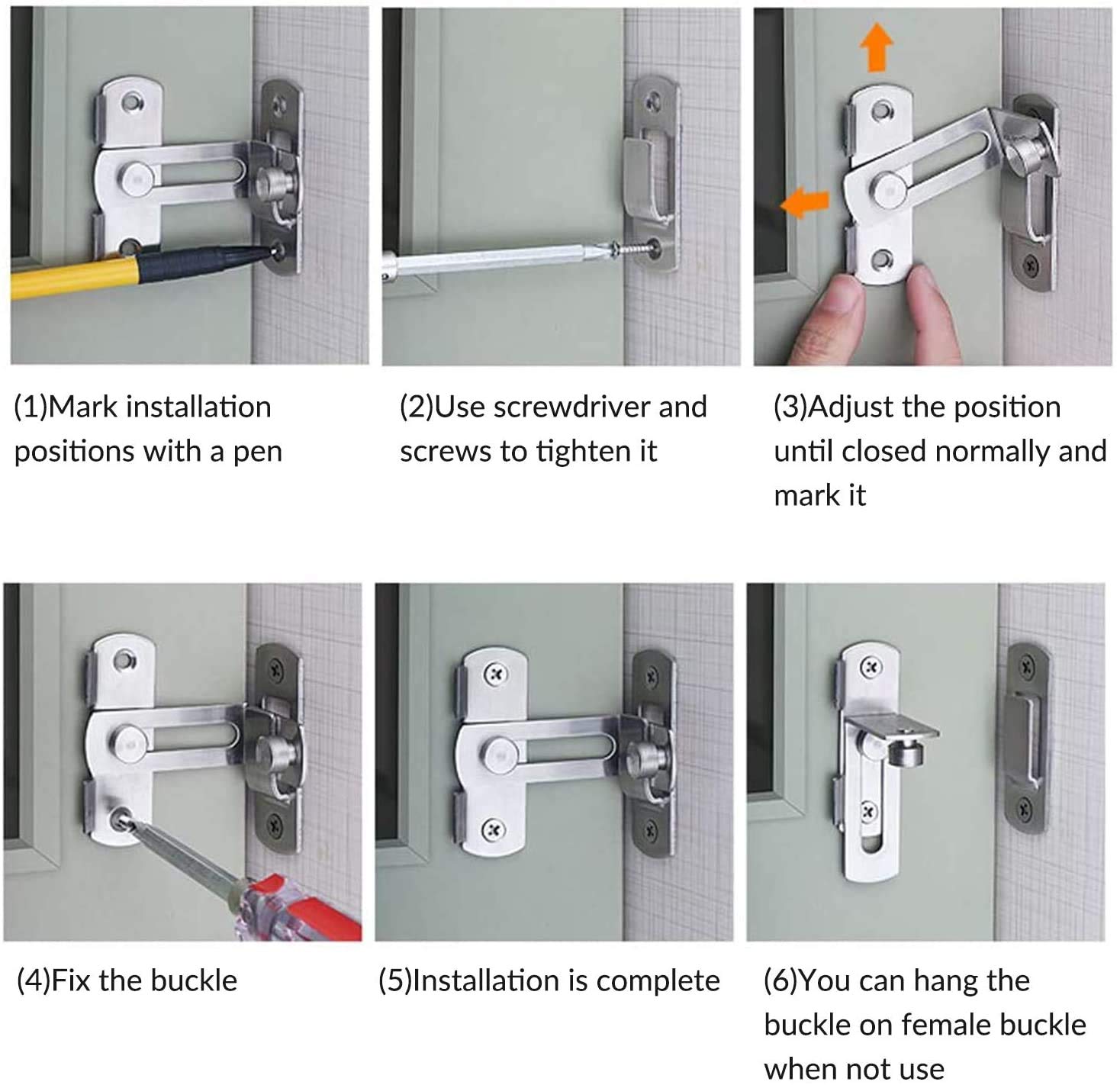 (1)Mark installation positions with a pen

(2)Use screwdriver and screws to tighten it

(3)Adjust the position until closed normally and mark it

(4)Fix the buckle

(5)Installation is complete

(6)You can hang the buckle on female buckle when not use