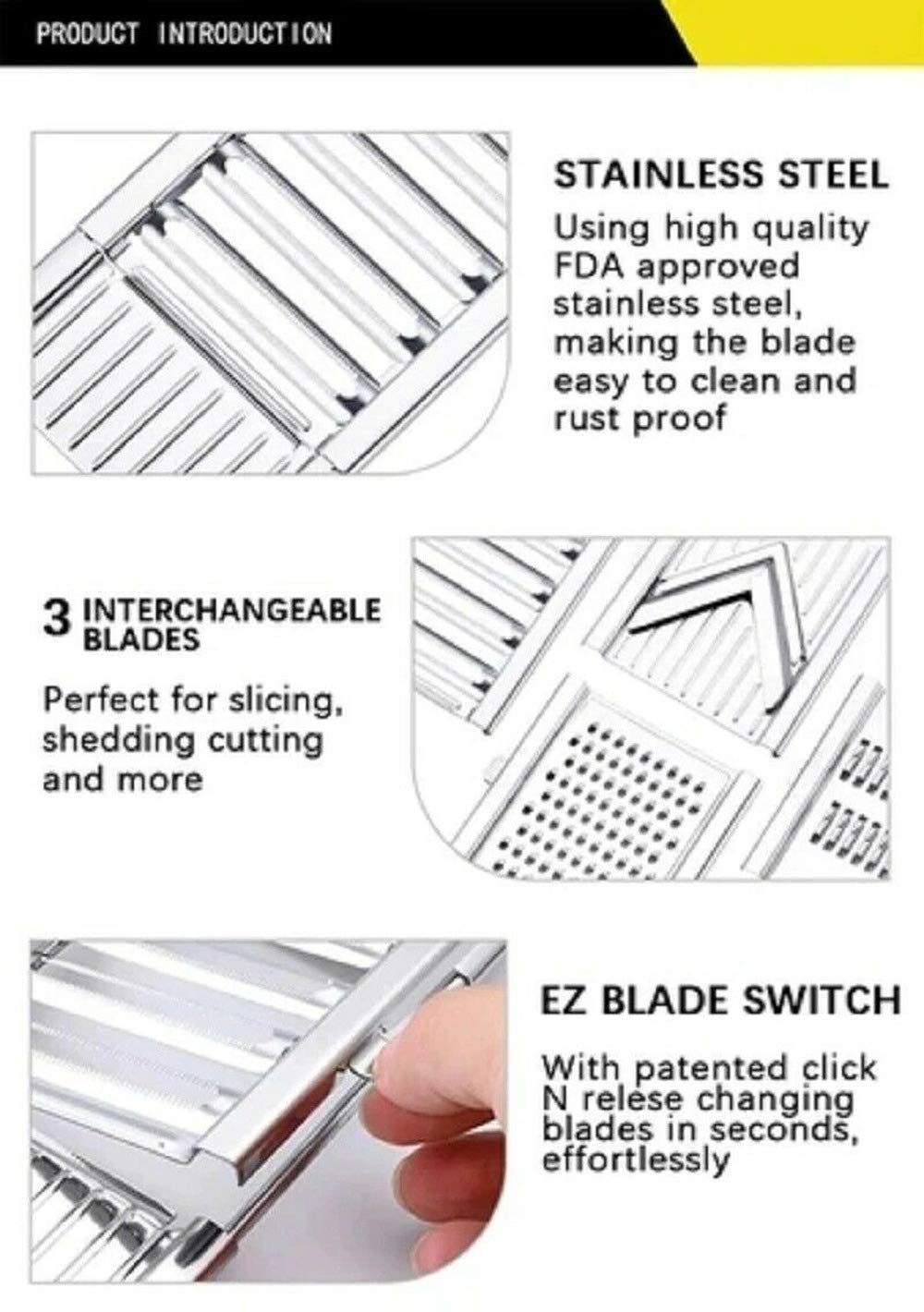 PRODUCT INTRODUCTION

STAINLESS STEEL

Using high quality FDA approved stainless steel, making the blade easy to clean and rust proof

3 INTERCHANGEABLE BLADES

Perfect for slicing, shedding cutting and more

EZ BLADE SWITCH

With patented click N relese changing blades in seconds, effortlessly