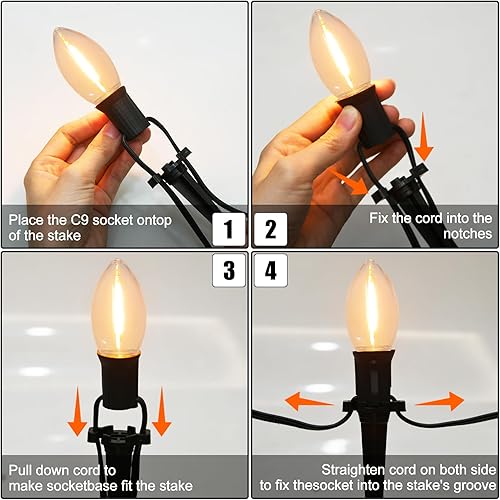 Place the C9 socket ontop of the stake

1

2

Fix the cord into the notches

3

4

Pull down cord to make socketbase fit the stake

Straighten cord on both side to fix thesocket into the stake's groove