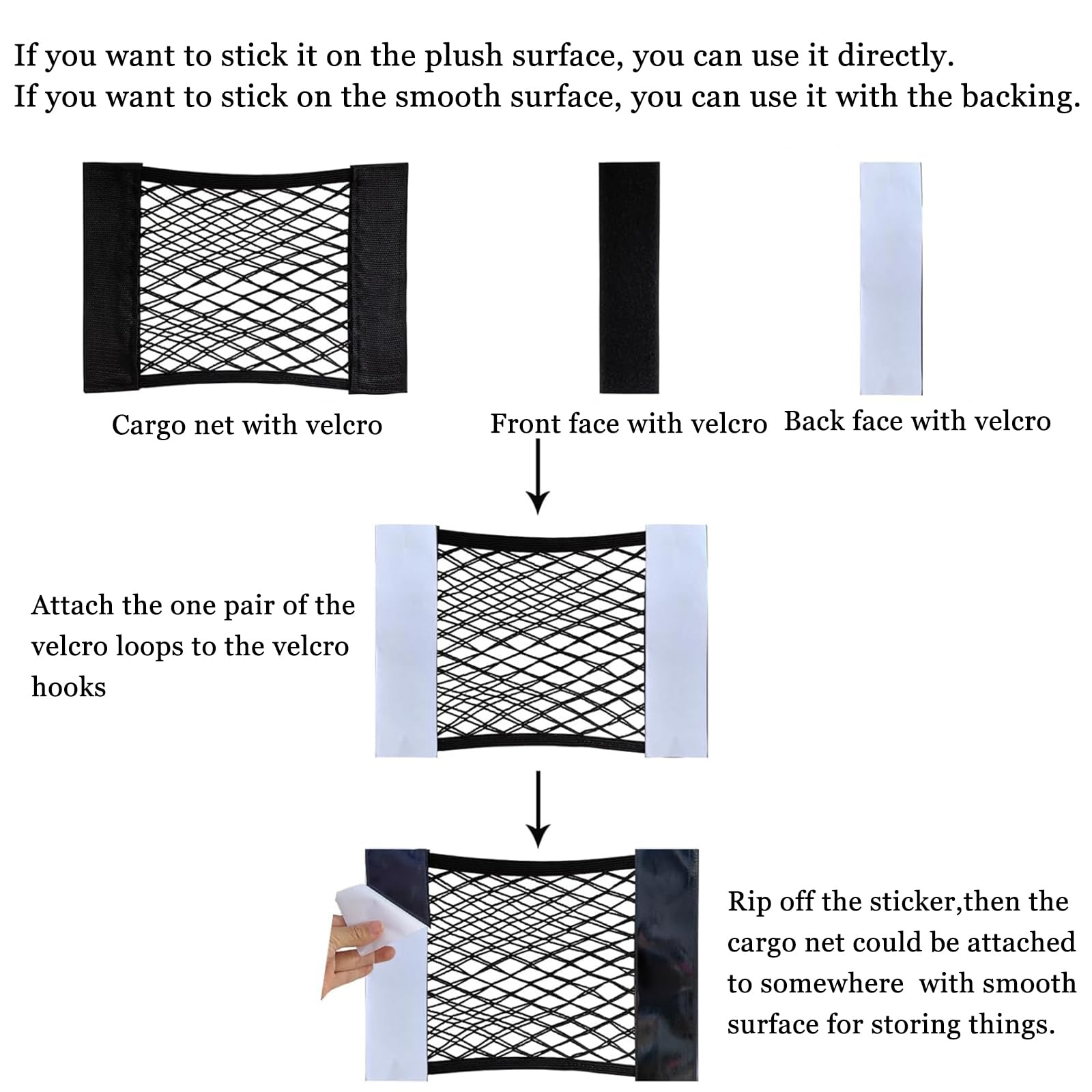 If you want to stick it on the plush surface, you can use it directly.
If you want to stick on the smooth surface, you can use it with the backing.

Cargo net with velcro

Front face with velcro

Back face with velcro

Attach the one pair of the velcro loops to the velcro hooks

Rip off the sticker,then the cargo net could be attached to somewhere with smooth surface for storing things.