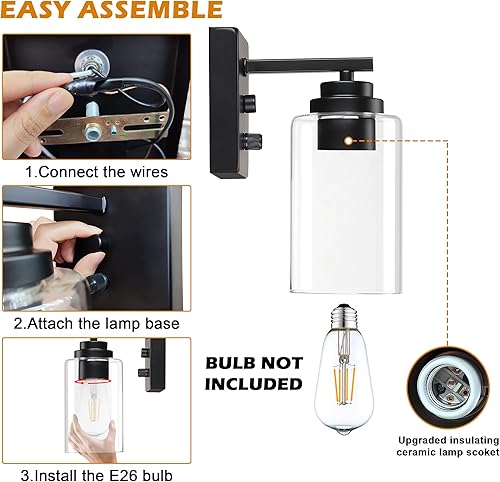 EASY ASSEMBLE

1.Connect the wires

2.Attach the lamp base

3.Install the E26 bulb

BULB NOT INCLUDED

Upgraded insulating ceramic lamp scoket