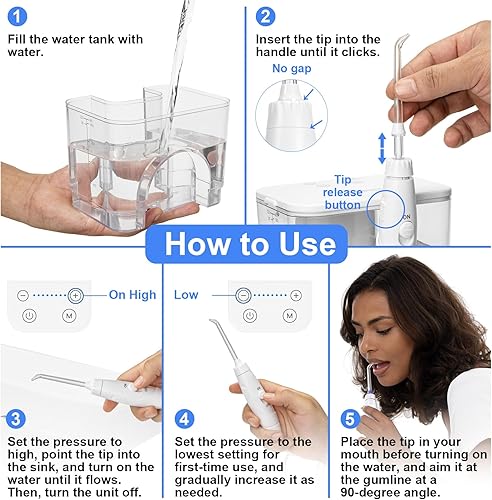 1

Fill the water tank with water.

2

Insert the tip into the handle until it clicks.

No gap

Tip release button

ON

How to Use

On High

M

Low

M

3

Set the pressure to high, point the tip into the sink, and turn on the water until it flows. Then, turn the unit off.

4

Set the pressure to the lowest setting for first-time use, and gradually increase it as needed.

5

Place the tip in your mouth before turning on the water, and aim it at the gumline at a 90-degree angle.