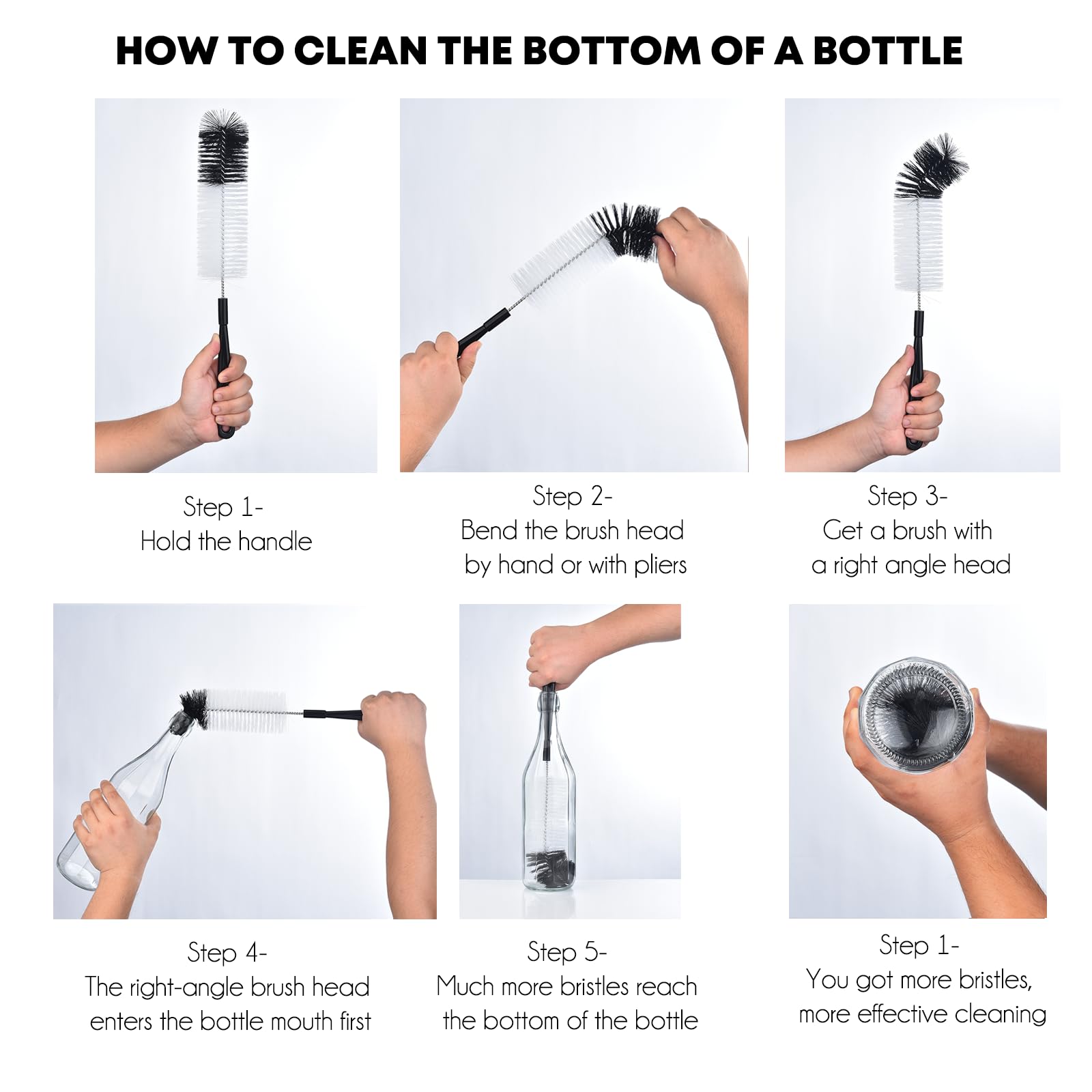 HOW TO CLEAN THE BOTTOM OF A BOTTLE

Step 1-
Hold the handle

Step 2-
Bend the brush head by hand or with pliers

Step 3-
Get a brush with a right angle head

Step 4-
The right-angle brush head enters the bottle mouth first

Step 5-
Much more bristles reach the bottom of the bottle

Step 1-
You got more bristles, more effective cleaning