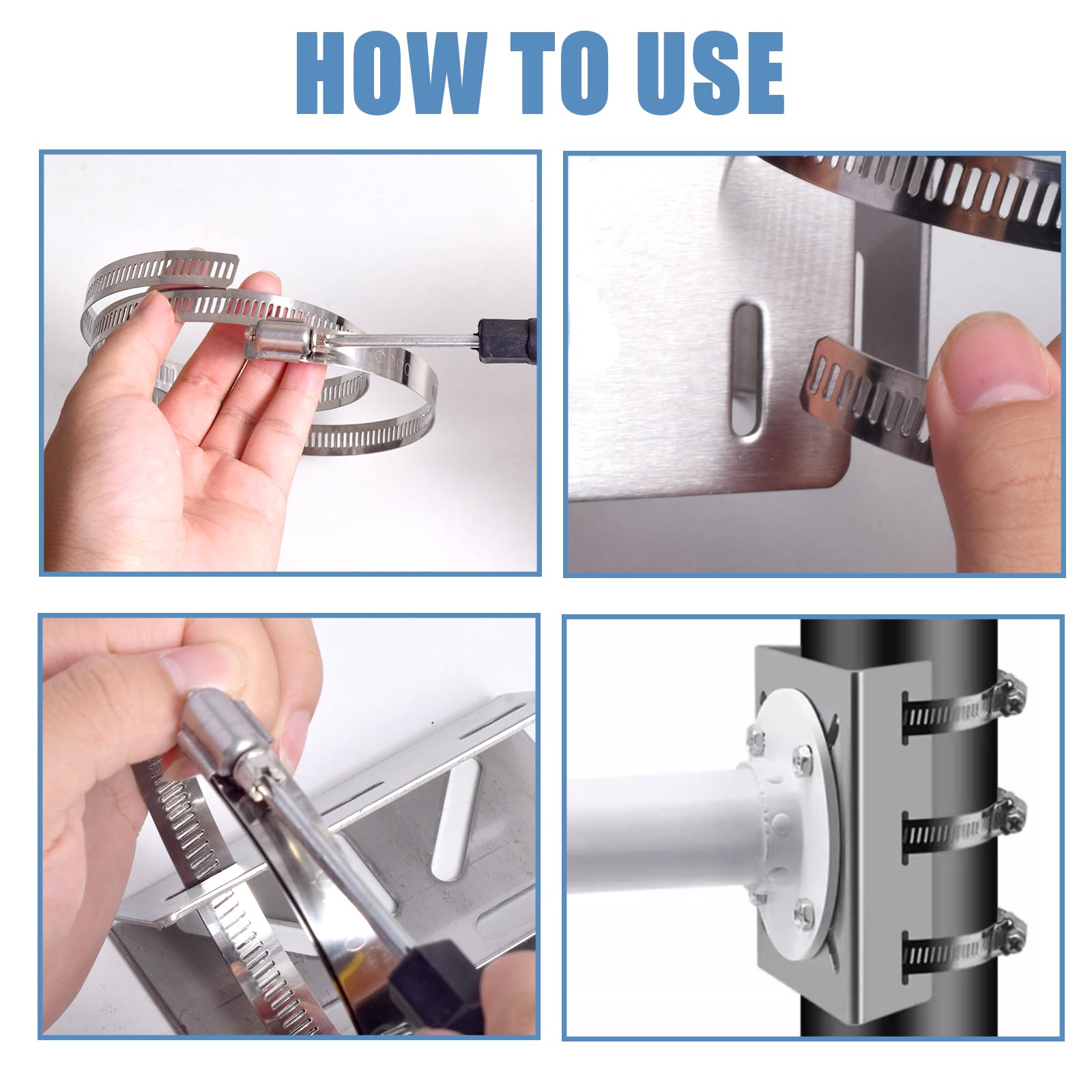 HOW TO USE