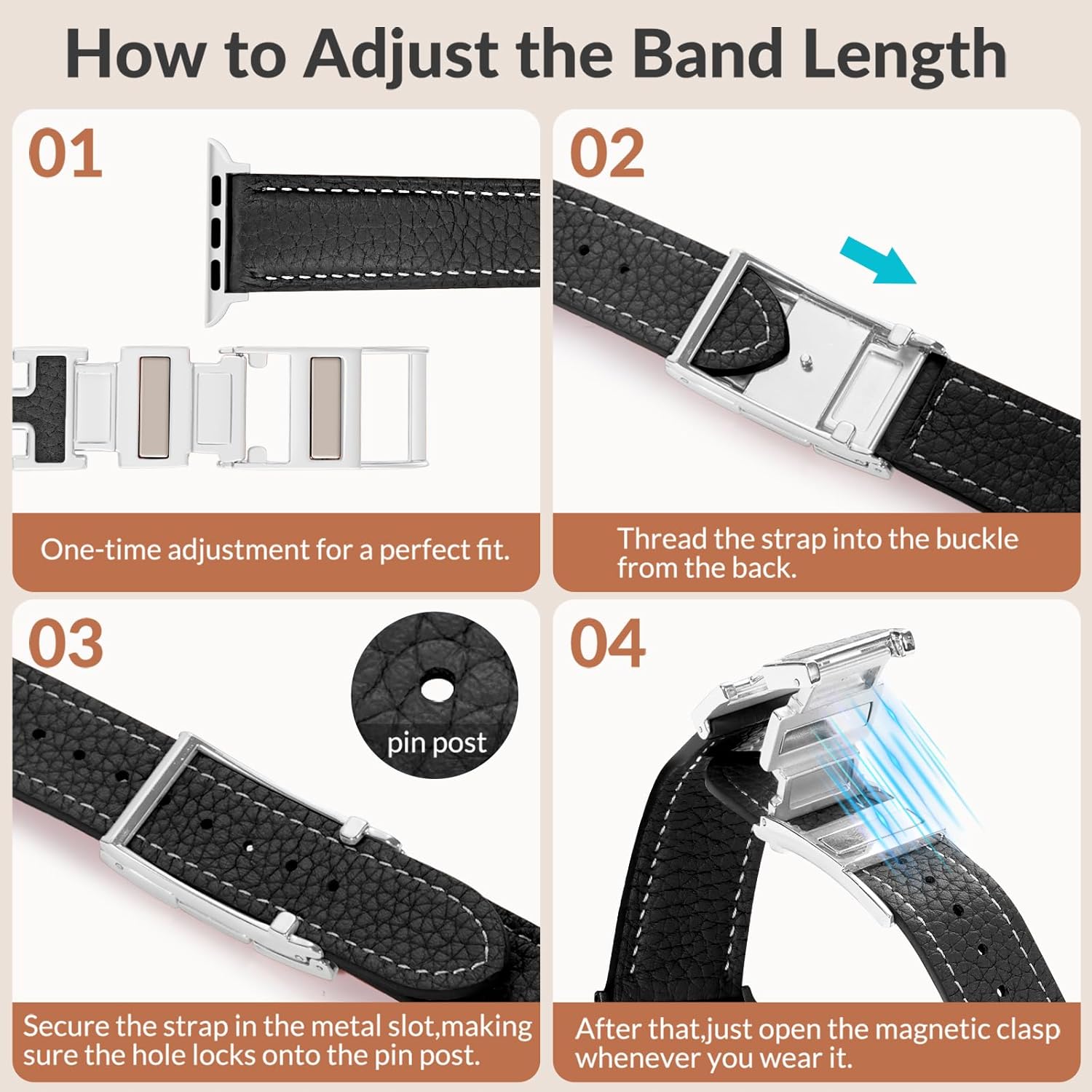 How to Adjust the Band Length

01

One-time adjustment for a perfect fit.

02

Thread the strap into the buckle from the back.

03

pin post

Secure the strap in the metal slot,making sure the hole locks onto the pin post.

04

After that,just open the magnetic clasp whenever you wear it.