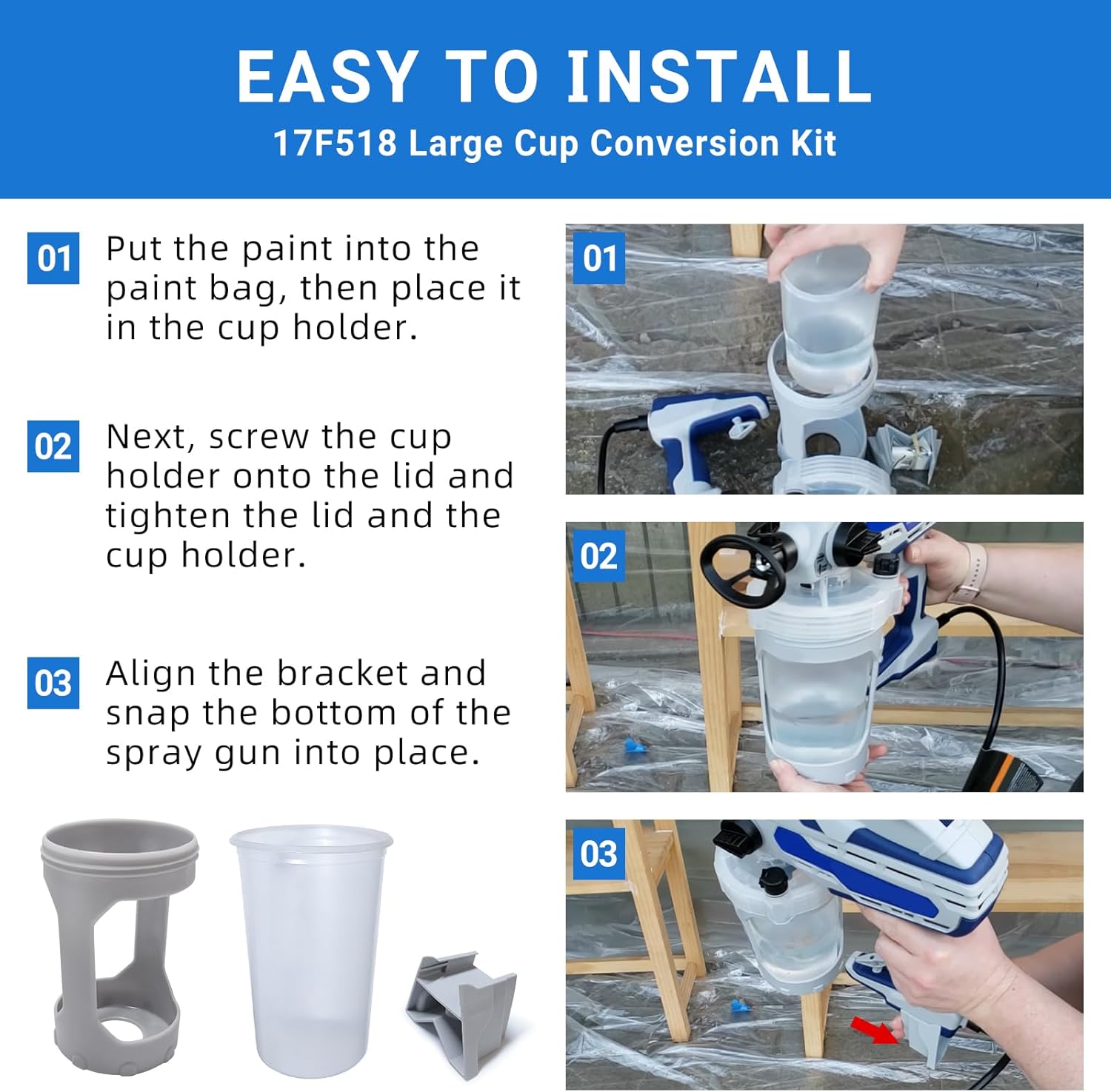 EASY TO INSTALL
17F518 Large Cup Conversion Kit

01 Put the paint into the paint bag, then place it in the cup holder.

02 Next, screw the cup holder onto the lid and tighten the lid and the cup holder.

03 Align the bracket and snap the bottom of the spray gun into place.

01

02

03