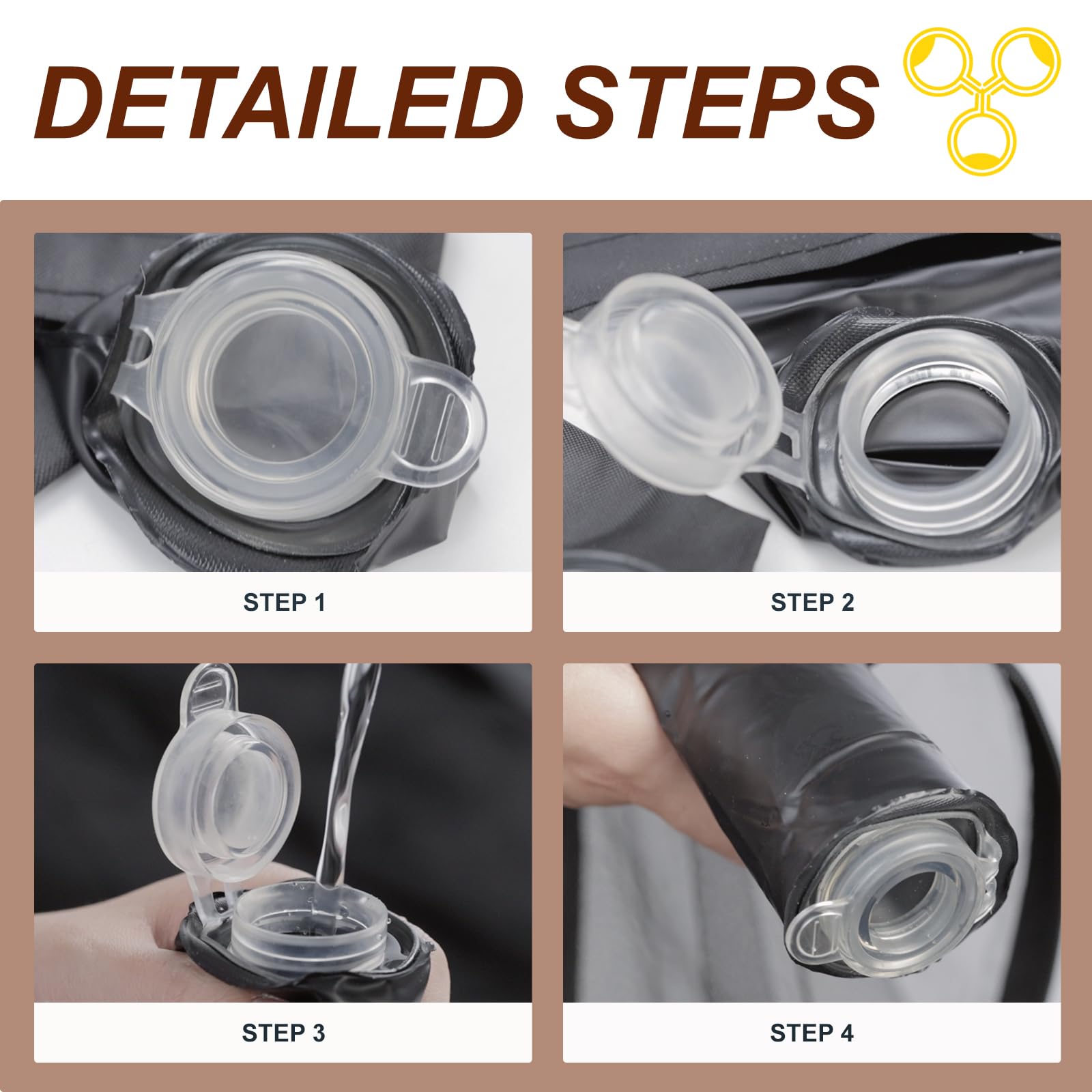 DETAILED STEPS

STEP 1

STEP 2

STEP 3

STEP 4