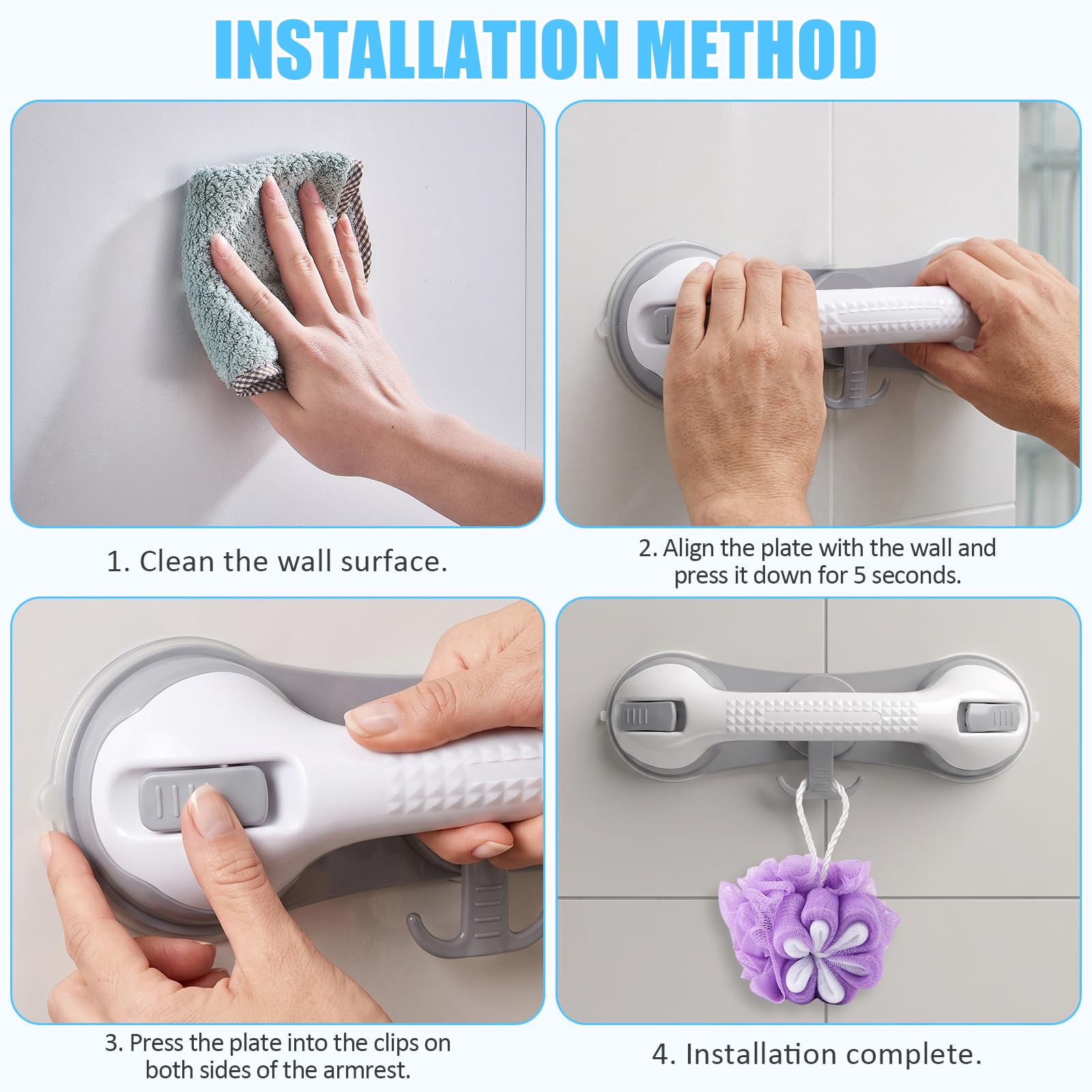 INSTALLATION METHOD

1. Clean the wall surface.

2. Align the plate with the wall and press it down for 5 seconds.

3. Press the plate into the clips on both sides of the armrest.

4. Installation complete.