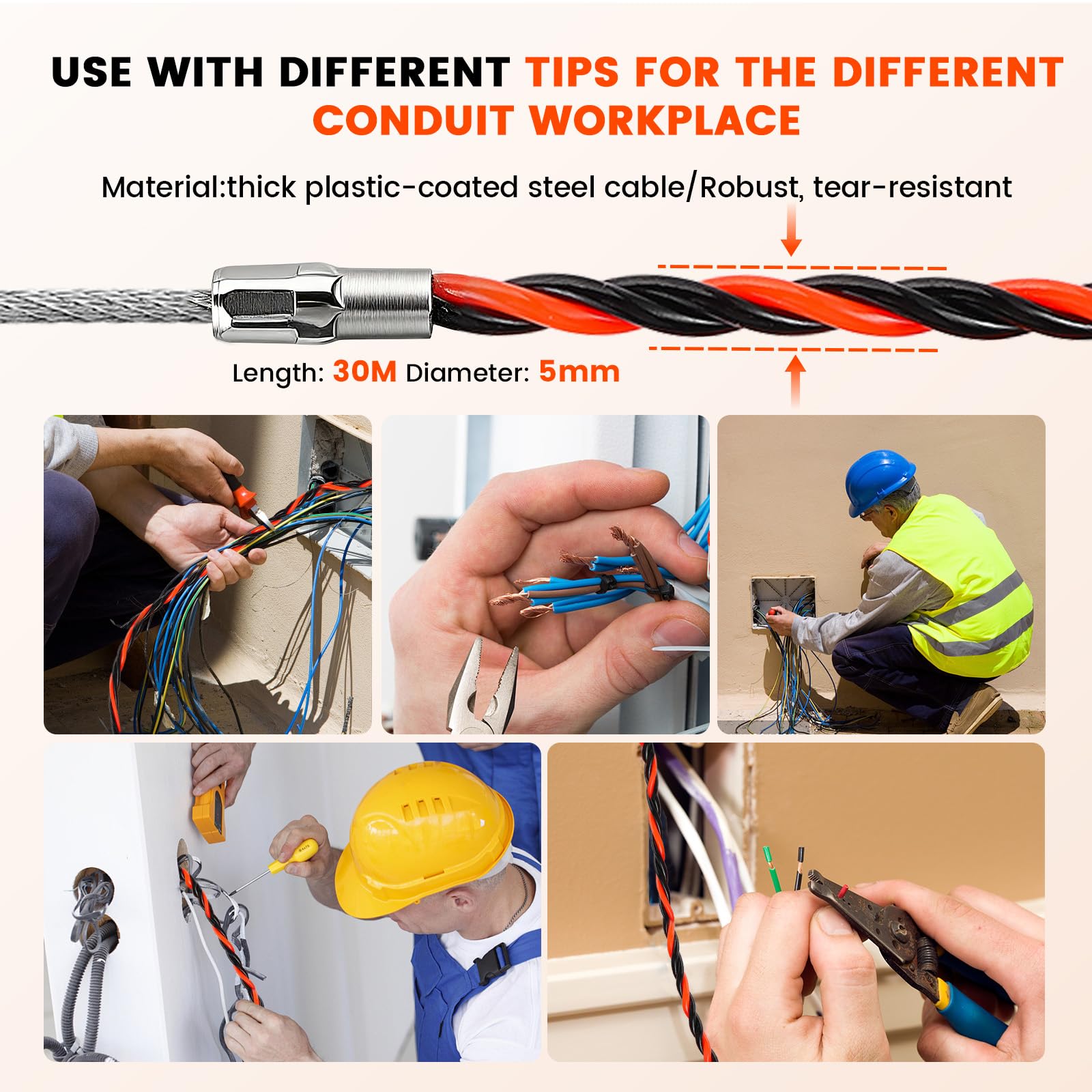 USE WITH DIFFERENT TIPS FOR THE DIFFERENT CONDUIT WORKPLACE

Material:thick plastic-coated steel cable/Robust, tear-resistant

Length: 30M Diameter: 5mm