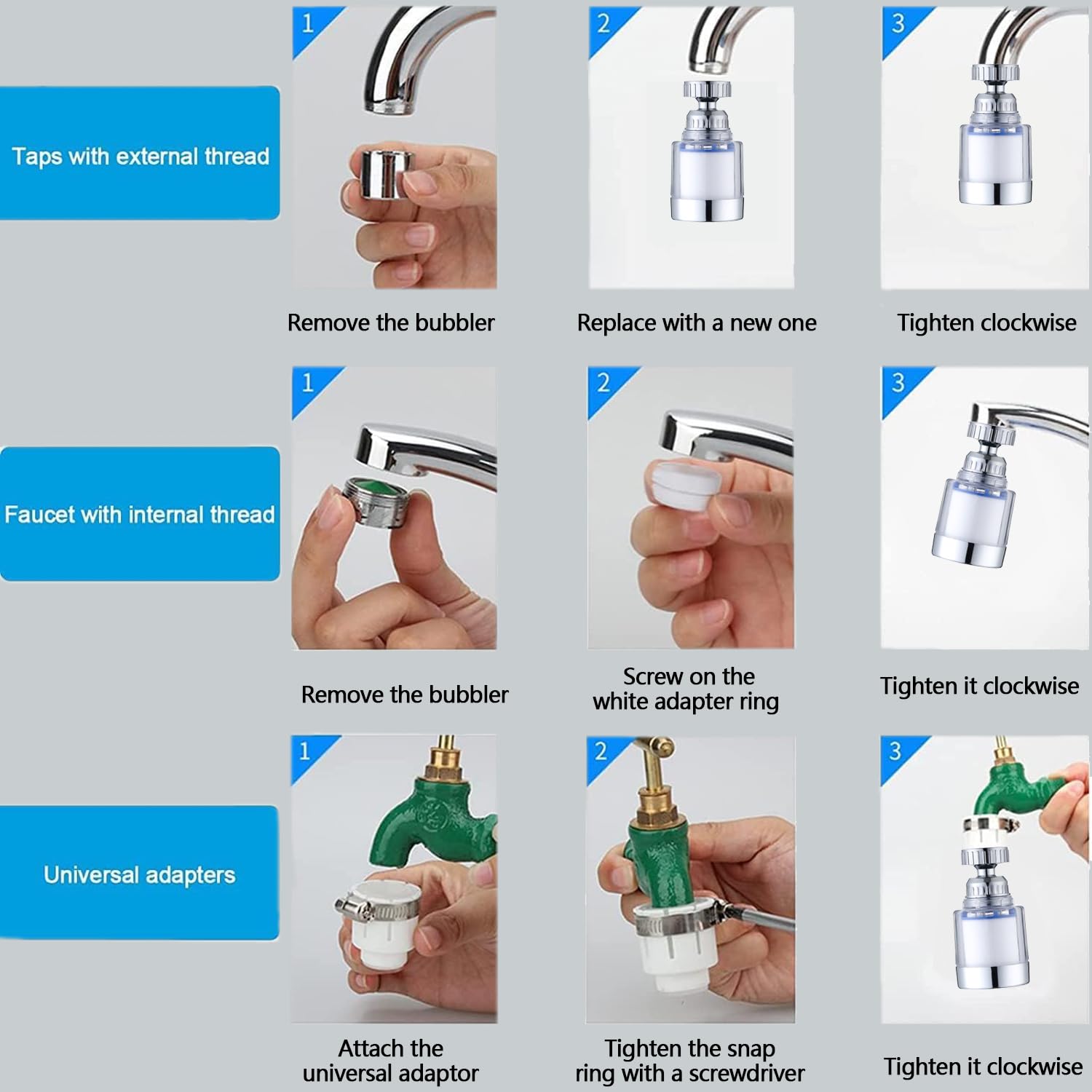 Taps with external thread

1

Remove the bubbler

2

Replace with a new one

3

Tighten clockwise

Faucet with internal thread

1

Remove the bubbler

2

Screw on the white adapter ring

3

Tighten it clockwise

Universal adapters

1

Attach the universal adaptor

2

Tighten the snap ring with a screwdriver

3

Tighten it clockwise