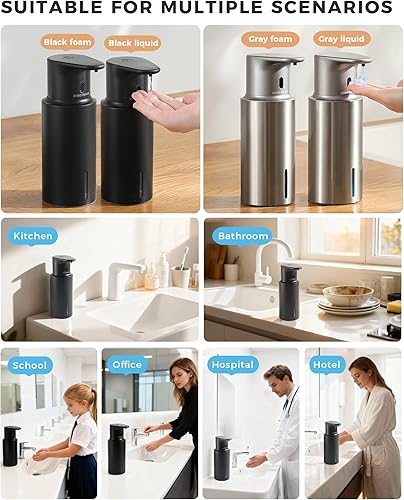 SUITABLE FOR MULTIPLE SCENARIOS

Black foam

Black liquid

Gray foam

Gray liquid

Kitchen

Bathroom

School

Office

Hospital

Hotel