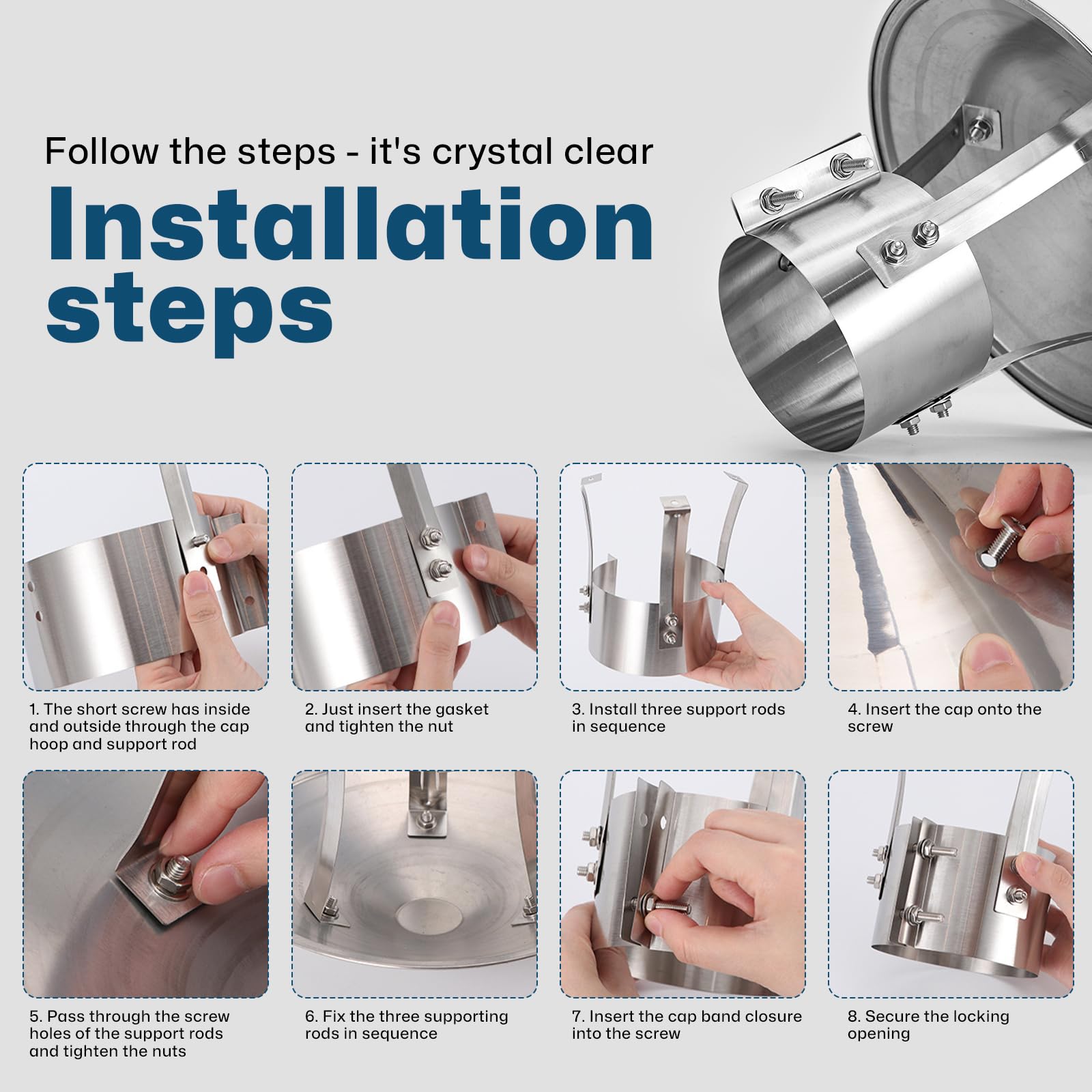 Follow the steps - it's crystal clear

Installation steps

1. The short screw has inside and outside through the cap hoop and support rod

2. Just insert the gasket and tighten the nut

3. Install three support rods in sequence

4. Insert the cap onto the screw

5. Pass through the screw holes of the support rods and tighten the nuts

6. Fix the three supporting rods in sequence

7. Insert the cap band closure into the screw

8. Secure the locking opening