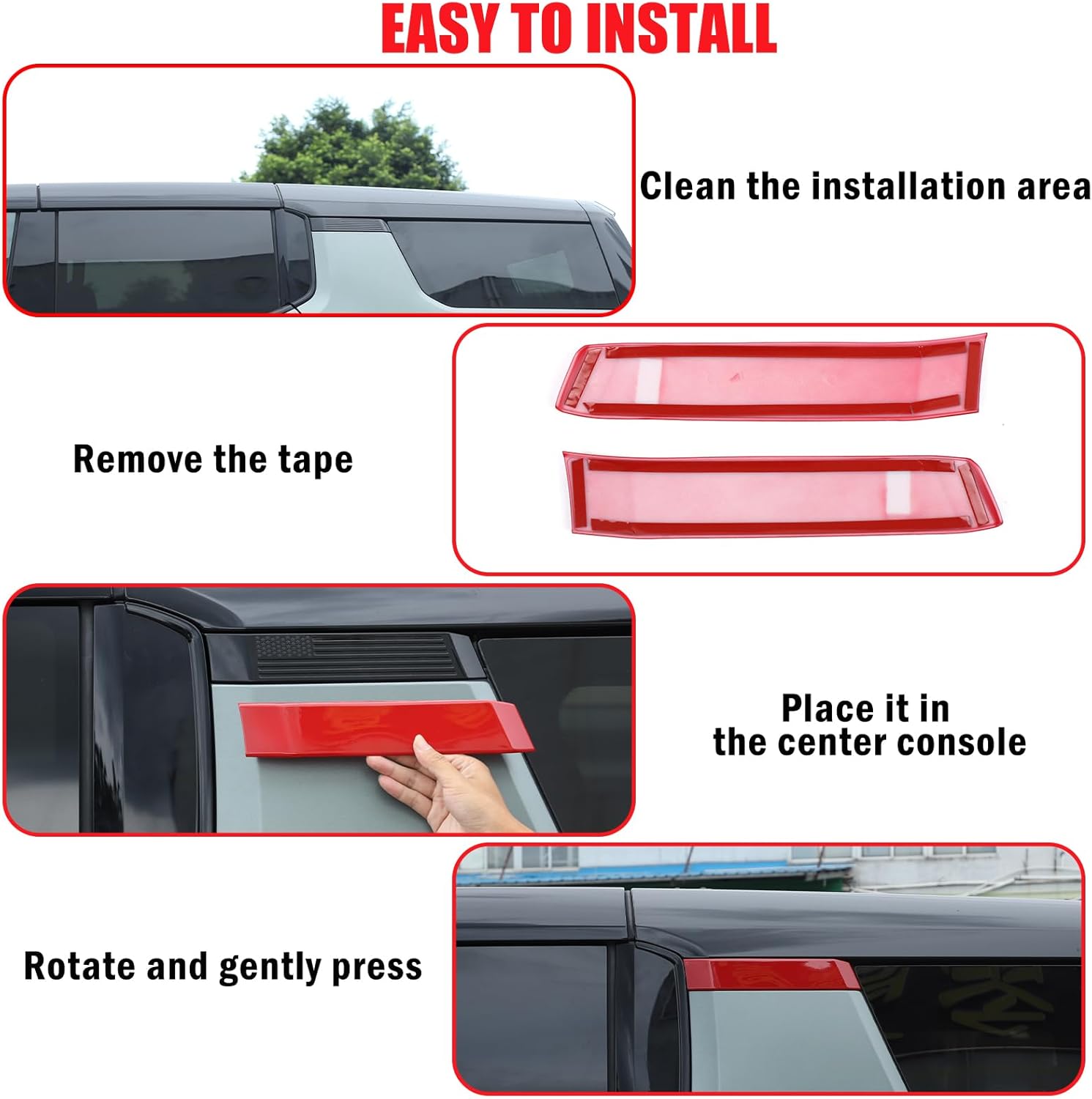 EASY TO INSTALL

Clean the installation area

Remove the tape

Place it in the center console

Rotate and gently press