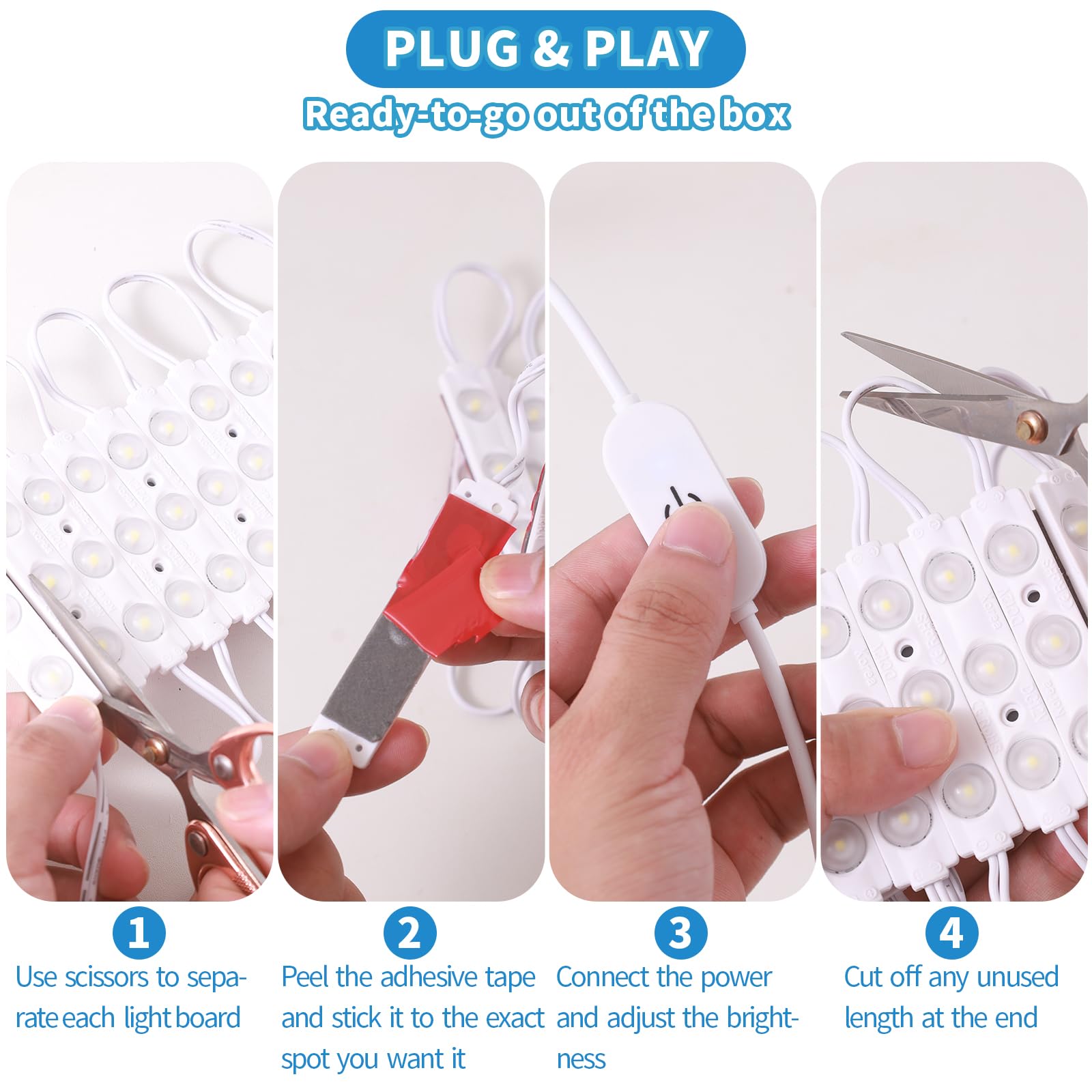 PLUG & PLAY

Ready-to-go out of the box

1
Use scissors to separate each light board

2
Peel the adhesive tape and stick it to the exact spot you want it

3
Connect the power and adjust the brightness

4
Cut off any unused length at the end