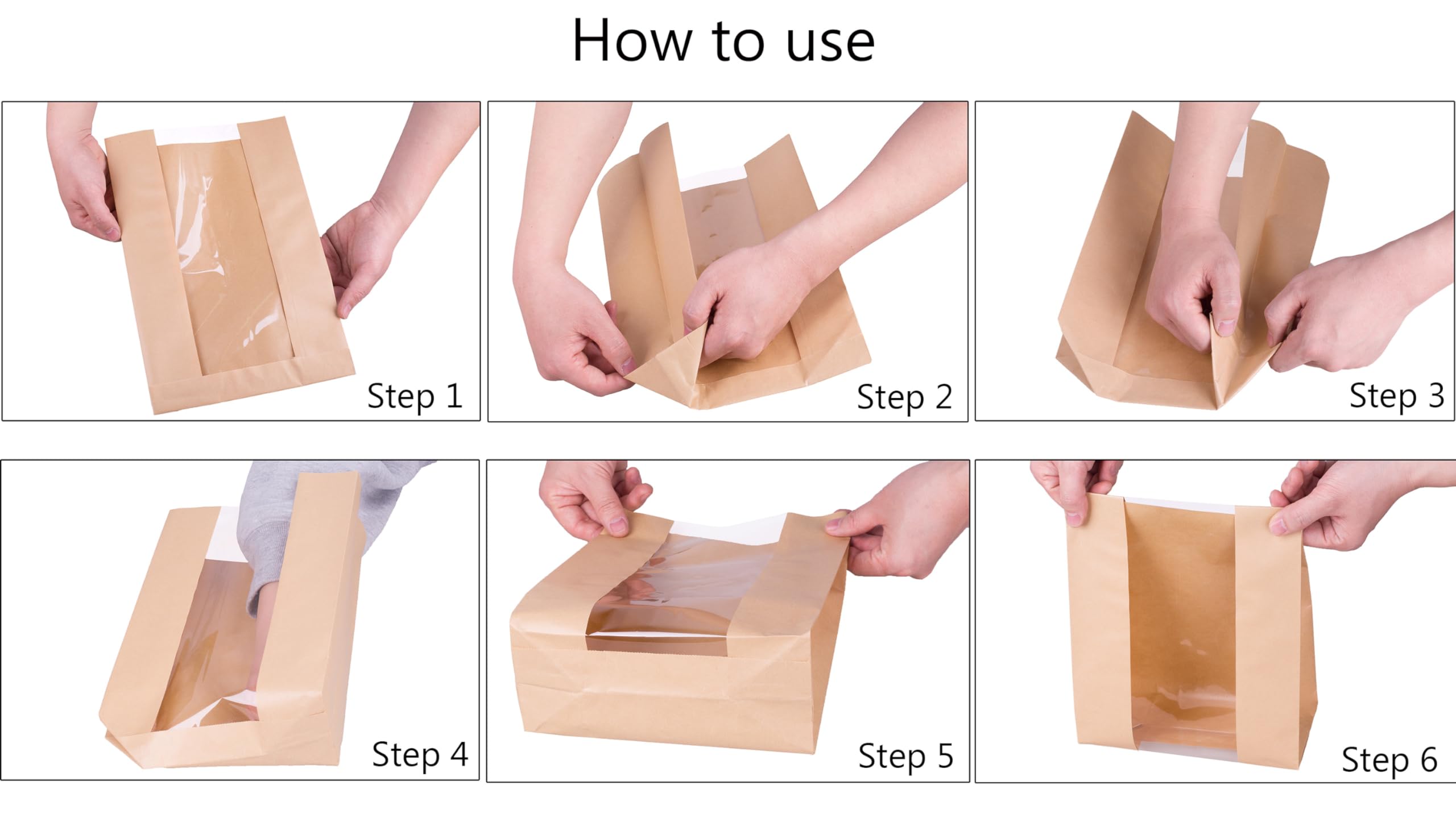 How to use

Step 1

Step 2

Step 3

Step 4

Step 5

Step 6