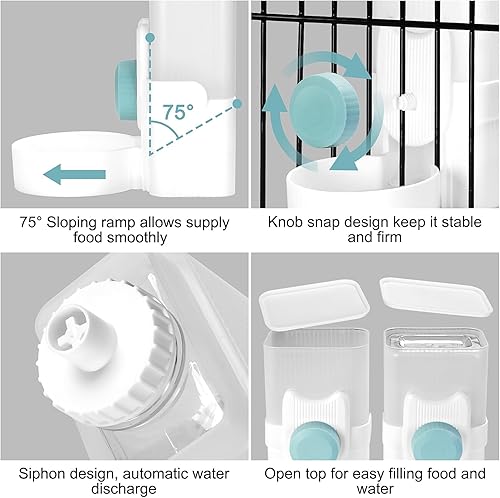 75°

75° Sloping ramp allows supply food smoothly

Knob snap design keep it stable and firm

Siphon design, automatic water discharge

Open top for easy filling food and water