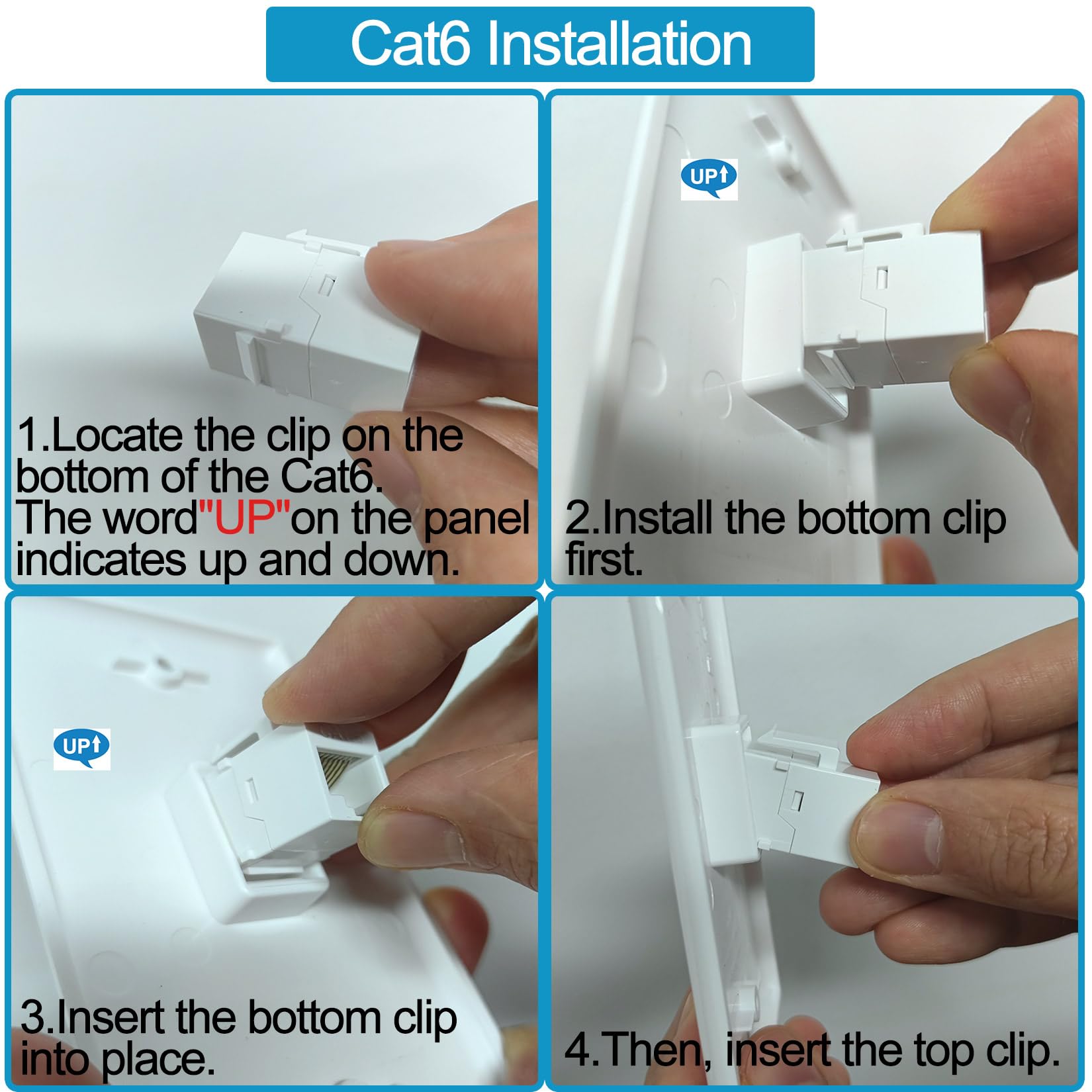 Cat6 Installation

1.Locate the clip on the bottom of the Cat6. The word"UP"on the panel indicates up and down.

UP

2.Install the bottom clip first.

UP

3.Insert the bottom clip into place.

4.Then, insert the top clip.