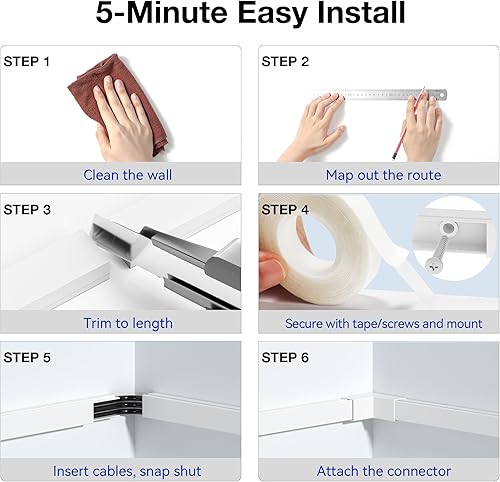 5-Minute Easy Install

STEP 1

Clean the wall

STEP 2

Map out the route

STEP 3

Trim to length

STEP 4

Secure with tape/screws and mount

STEP 5

Insert cables, snap shut

STEP 6

Attach the connector