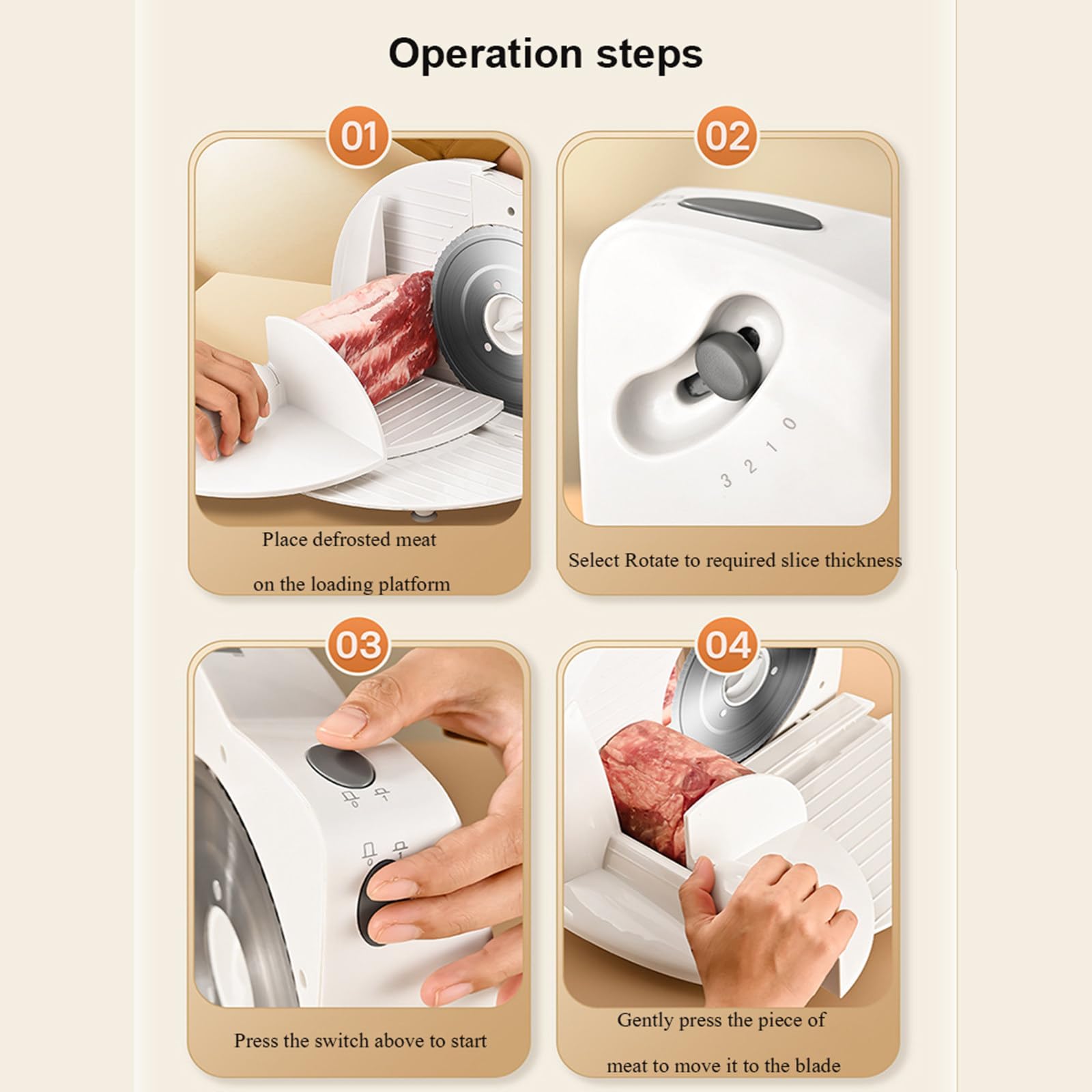 Operation steps

01

Place defrosted meat on the loading platform

02

3 2 1 0

Select Rotate to required slice thickness

03

Press the switch above to start

04

Gently press the piece of meat to move it to the blade