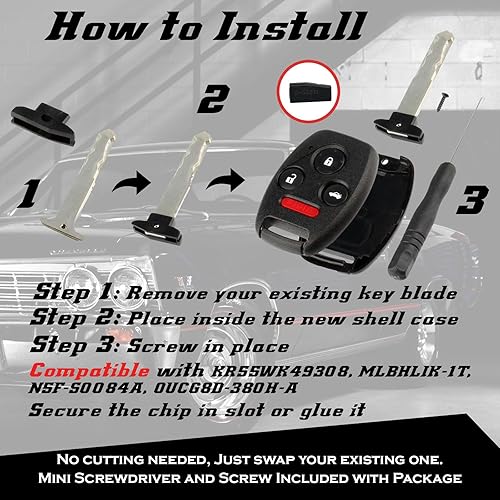 How to Install

1

2

3

Step 1: Remove your existing key blade
Step 2: Place inside the new shell case
Step 3: Screw in place
Compatible with KR55WK49308, MLBHLIK-1T, N5F-S0084A, OUCG8D-380H-A
Secure the chip in slot or glue it

No cutting needed, Just swap your existing one.
Mini Screwdriver and Screw Included with Package