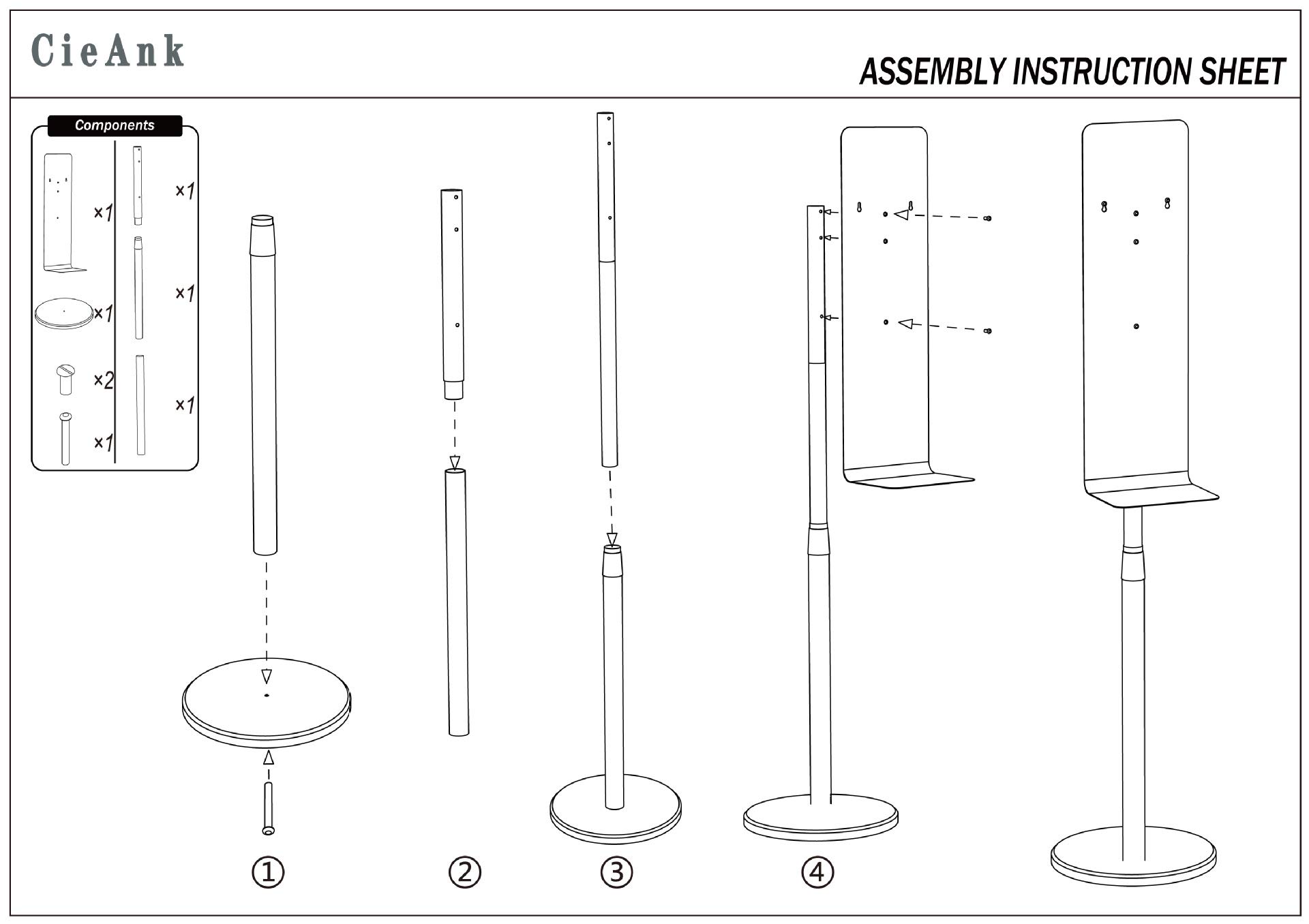 CieAnk

ASSEMBLY INSTRUCTION SHEET

Components

×1
×1
×2
×1
×1
×1
×1

①
②
③
④