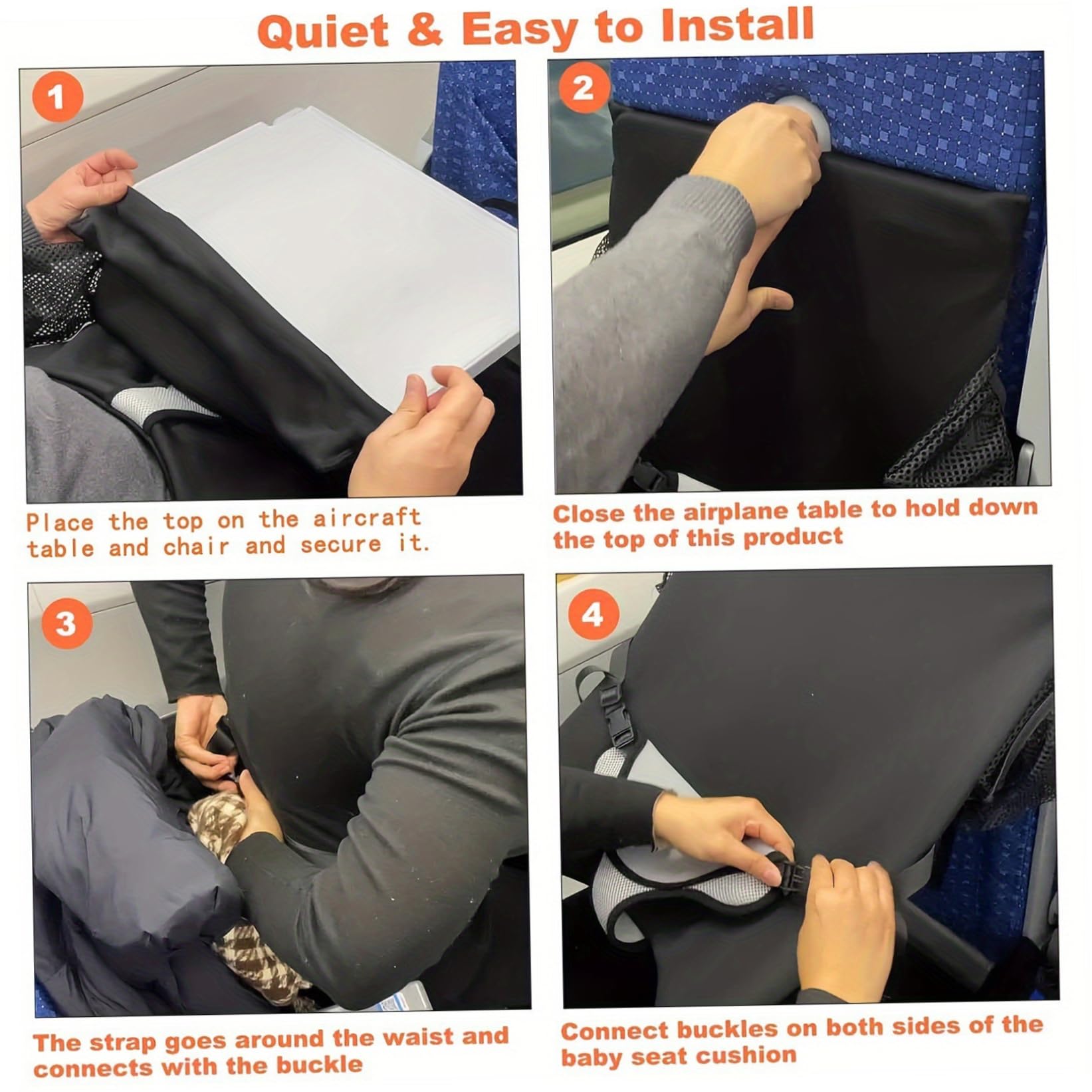 Quiet & Easy to Install

1

Place the top on the aircraft table and chair and secure it.

2

Close the airplane table to hold down the top of this product

3

The strap goes around the waist and connects with the buckle

4

Connect buckles on both sides of the baby seat cushion